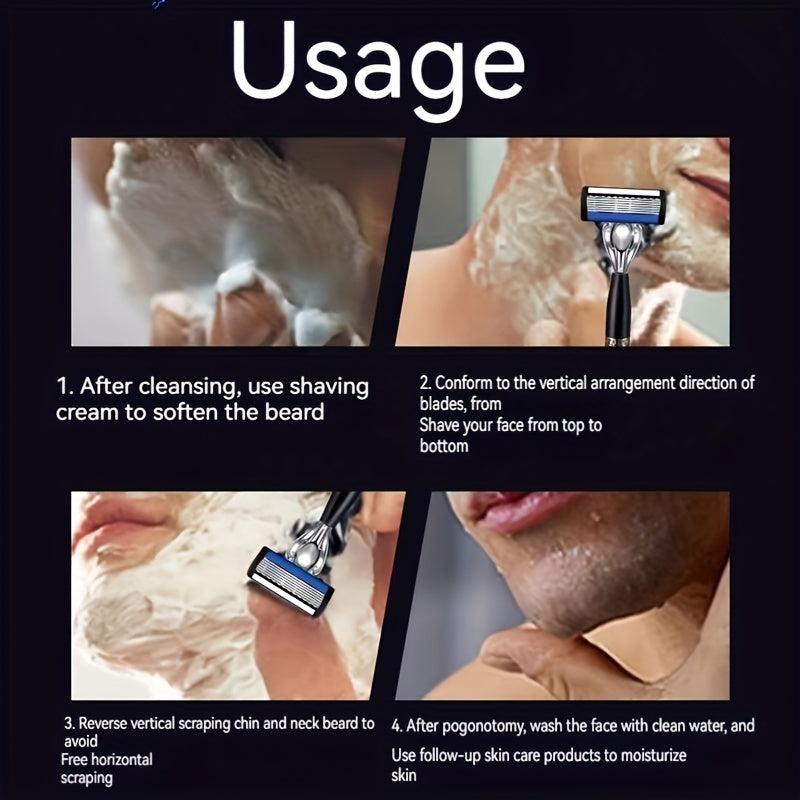 Usage

1. After cleansing, use shaving cream to soften the beard

2. Conform to the vertical arrangement direction of blades, from
Shave your face from top to bottom

3. Reverse vertical scraping chin and neck beard to avoid
Free horizontal scraping

4. After pogonotomy, wash the face with clean water, and
Use follow-up skin care products to moisturize skin