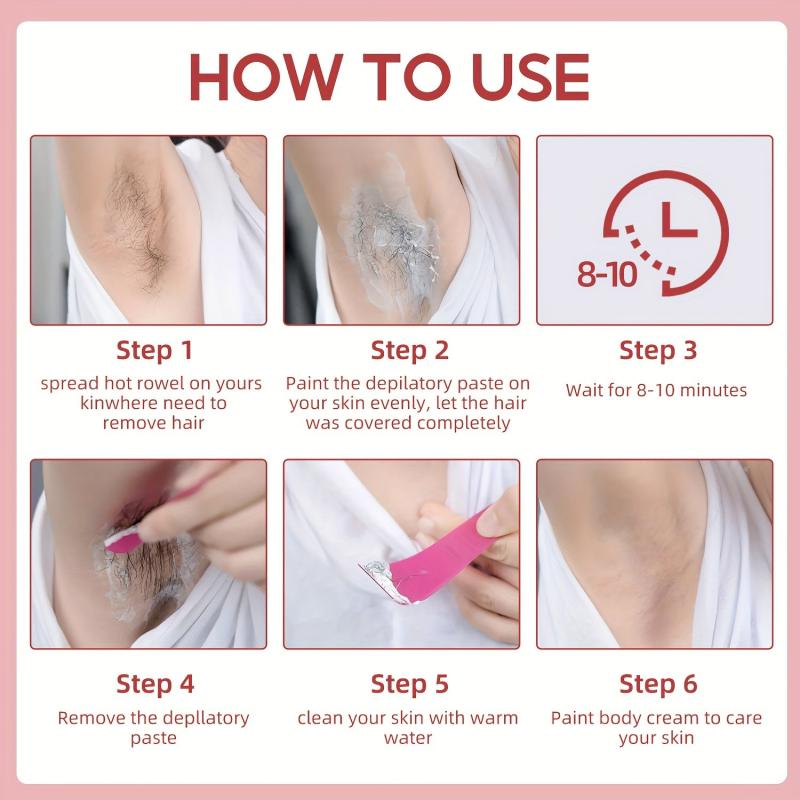 HOW TO USE

8-10

Step 1
spread hot rowel on yours kinwhere need to remove hair

Step 2
Paint the depilatory paste on your skin evenly, let the hair was covered completely

Step 3
Wait for 8-10 minutes

Step 4
Remove the depllatory paste

Step 5
clean your skin with warm water

Step 6
Paint body cream to care your skin