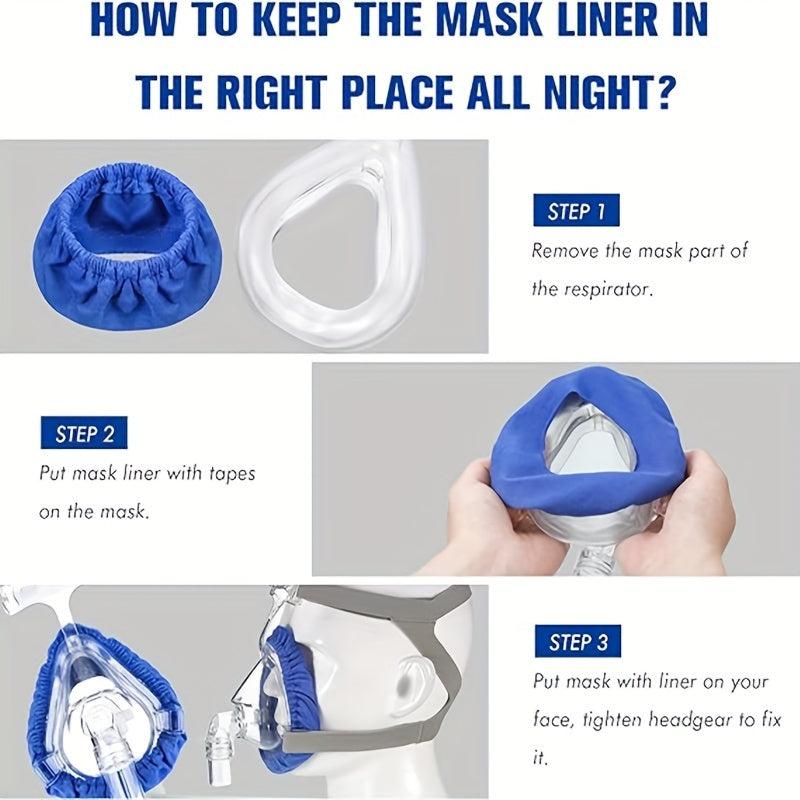 HOW TO KEEP THE MASK LINER IN THE RIGHT PLACE ALL NIGHT?

STEP 1

Remove the mask part of the respirator.

STEP 2

Put mask liner with tapes on the mask.

STEP 3

Put mask with liner on your face, tighten headgear to fix it.