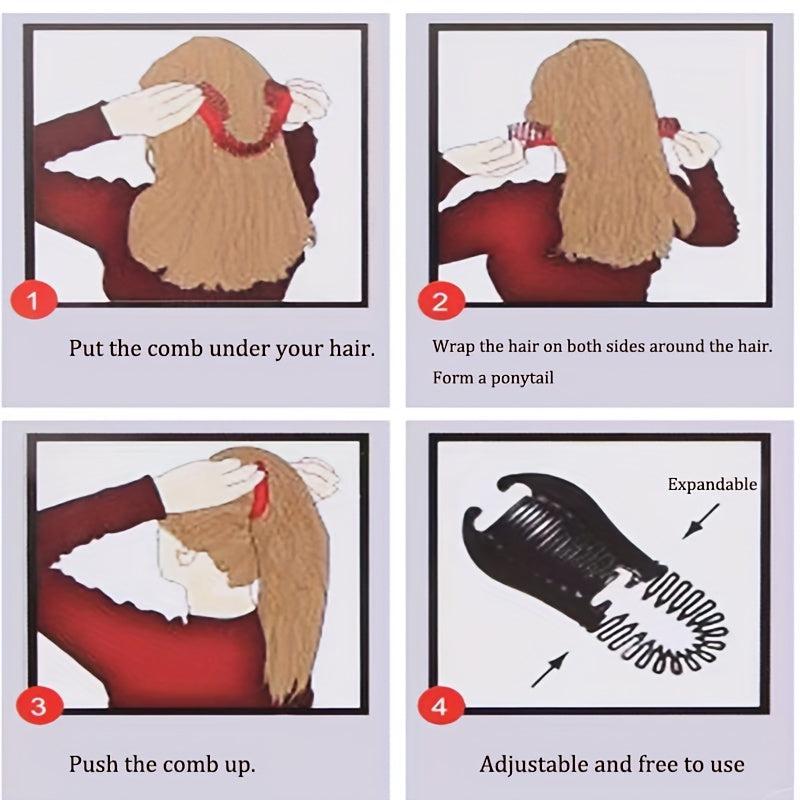 1

Put the comb under your hair.

2

Wrap the hair on both sides around the hair.
Form a ponytail

3

Push the comb up.

Expandable

4

Adjustable and free to use