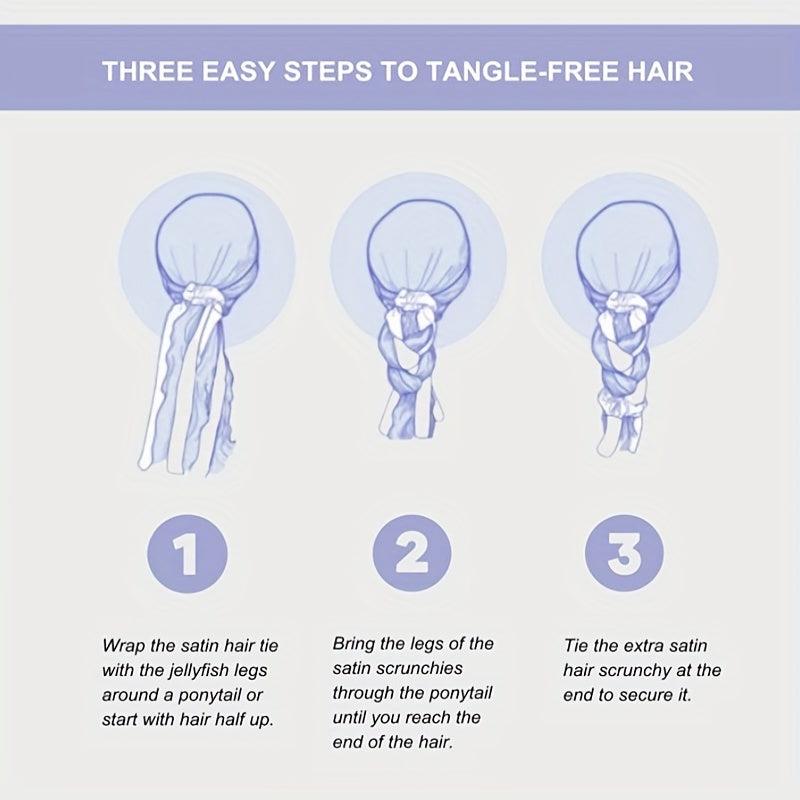 THREE EASY STEPS TO TANGLE-FREE HAIR

1

Wrap the satin hair tie with the jellyfish legs around a ponytail or start with hair half up.

2

Bring the legs of the satin scrunchies through the ponytail until you reach the end of the hair.

3

Tie the extra satin hair scrunchy at the end to secure it.