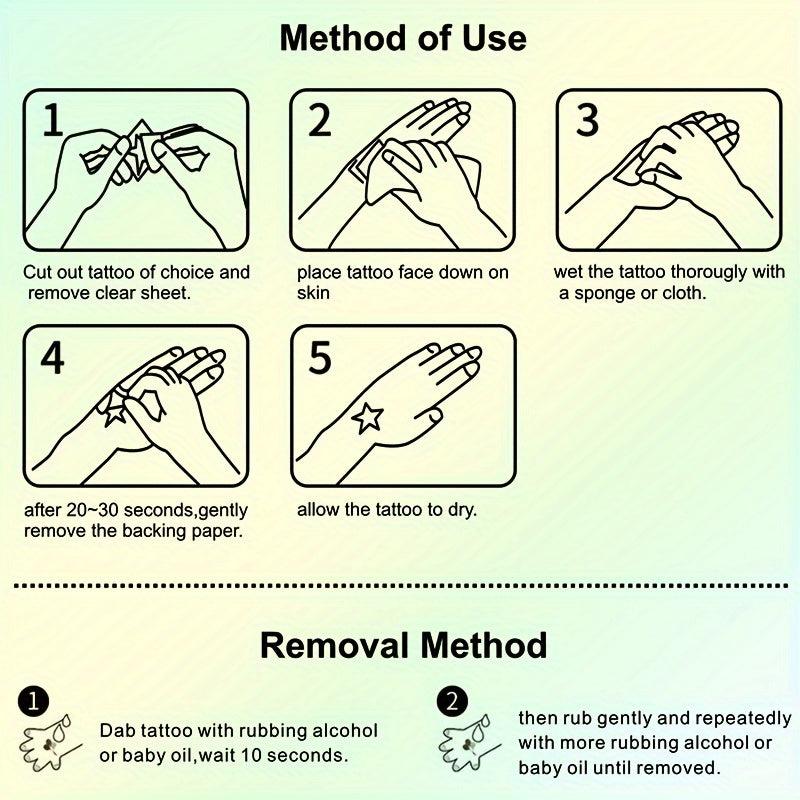 Method of Use

1

Cut out tattoo of choice and remove clear sheet.

2

place tattoo face down on skin

3

wet the tattoo thorougly with a sponge or cloth.

4

after 20~30 seconds,gently remove the backing paper.

5

allow the tattoo to dry.

Removal Method

1

Dab tattoo with rubbing alcohol or baby oil,wait 10 seconds.

2

then rub gently and repeatedly with more rubbing alcohol or baby oil until removed.