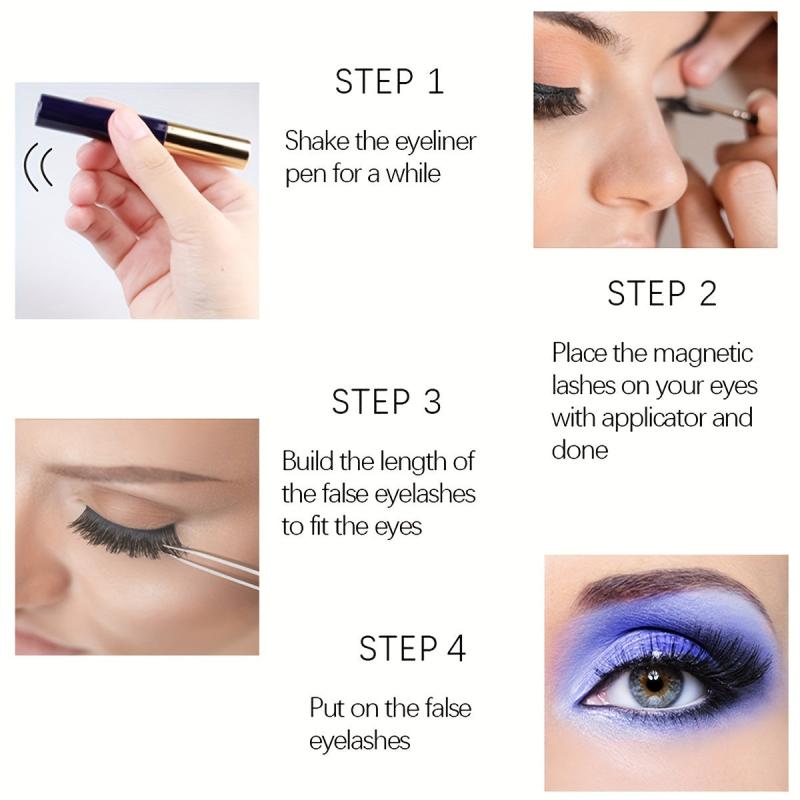 STEP 1

Shake the eyeliner pen for a while

STEP 2

Place the magnetic lashes on your eyes with applicator and done

STEP 3

Build the length of the false eyelashes to fit the eyes

STEP 4

Put on the false eyelashes