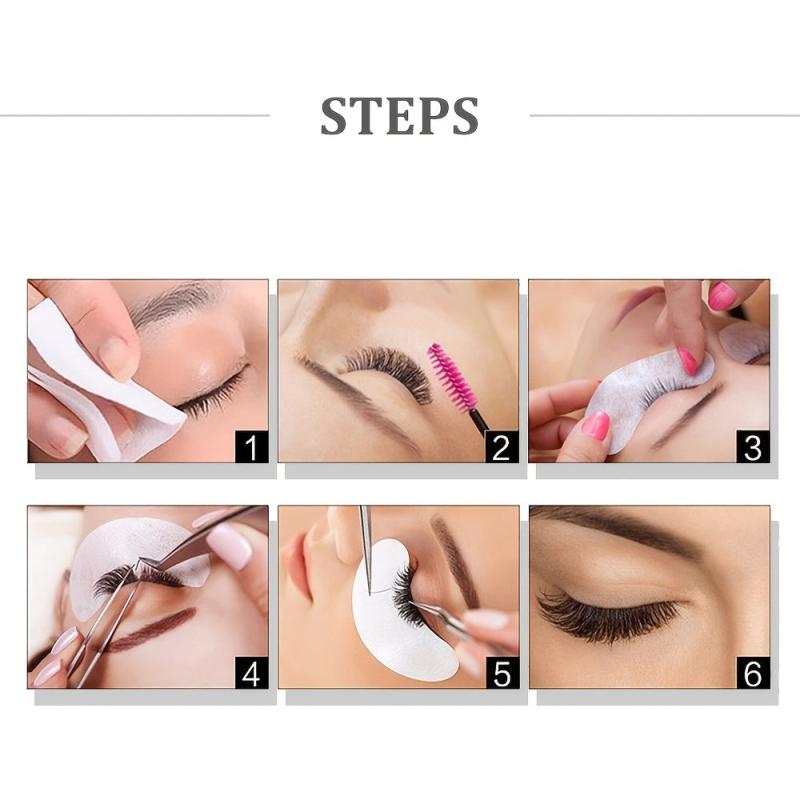 STEPS

1

2

3

4

5

6