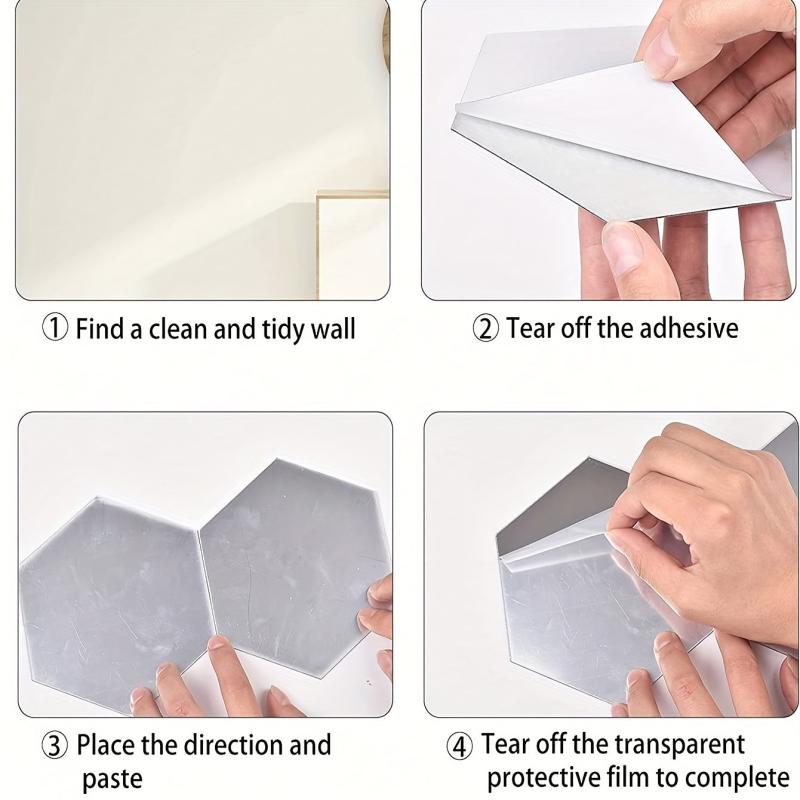 ① Find a clean and tidy wall

② Tear off the adhesive

③ Place the direction and paste

④ Tear off the transparent protective film to complete