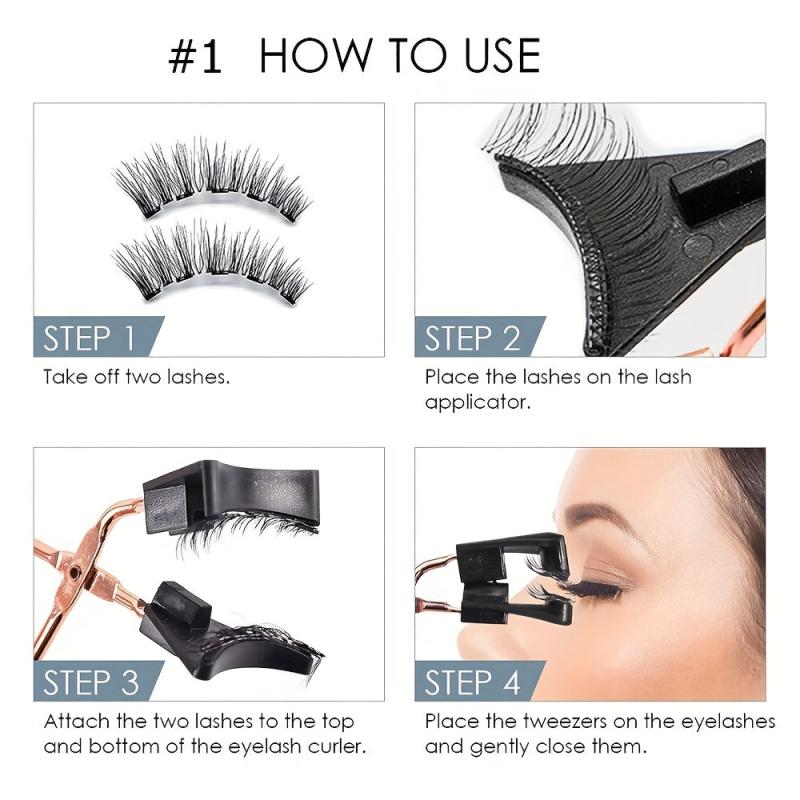 #1 HOW TO USE

STEP 1
Take off two lashes.

STEP 2
Place the lashes on the lash applicator.

STEP 3
Attach the two lashes to the top and bottom of the eyelash curler.

STEP 4
Place the tweezers on the eyelashes and gently close them.