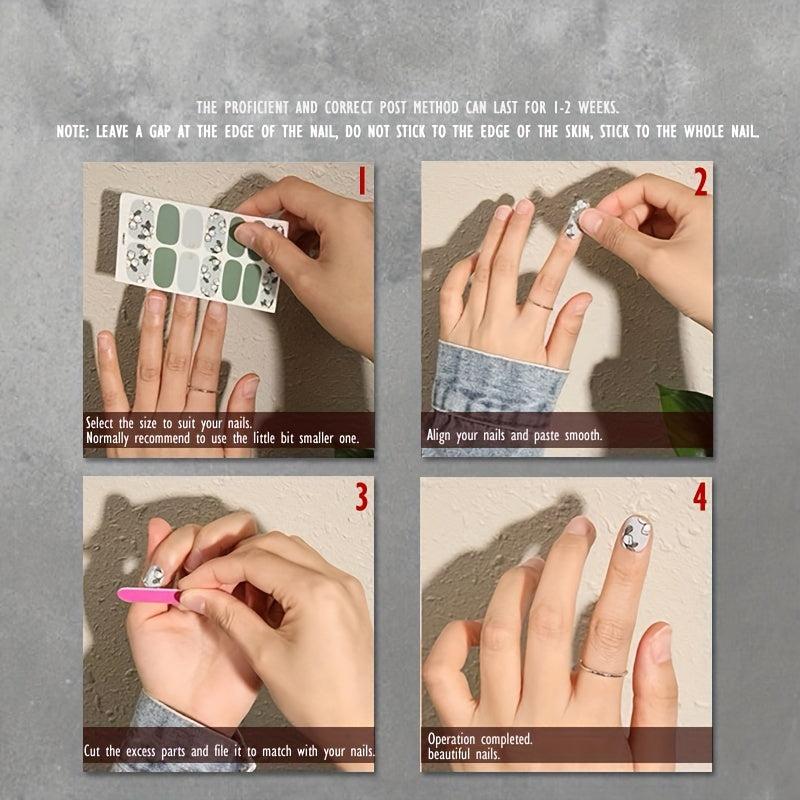 THE PROFICIENT AND CORRECT POST METHOD CAN LAST FOR 1-2 WEEKS.
NOTE: LEAVE A GAP AT THE EDGE OF THE NAIL, DO NOT STICK TO THE EDGE OF THE SKIN, STICK TO THE WHOLE NAIL.

1

Select the size to suit your nails.
Normally recommend to use the little bit smaller one.

2

Align your nails and paste smooth.

3

Cut the excess parts and file it to match with your nails.

4

Operation completed.
beautiful nails.