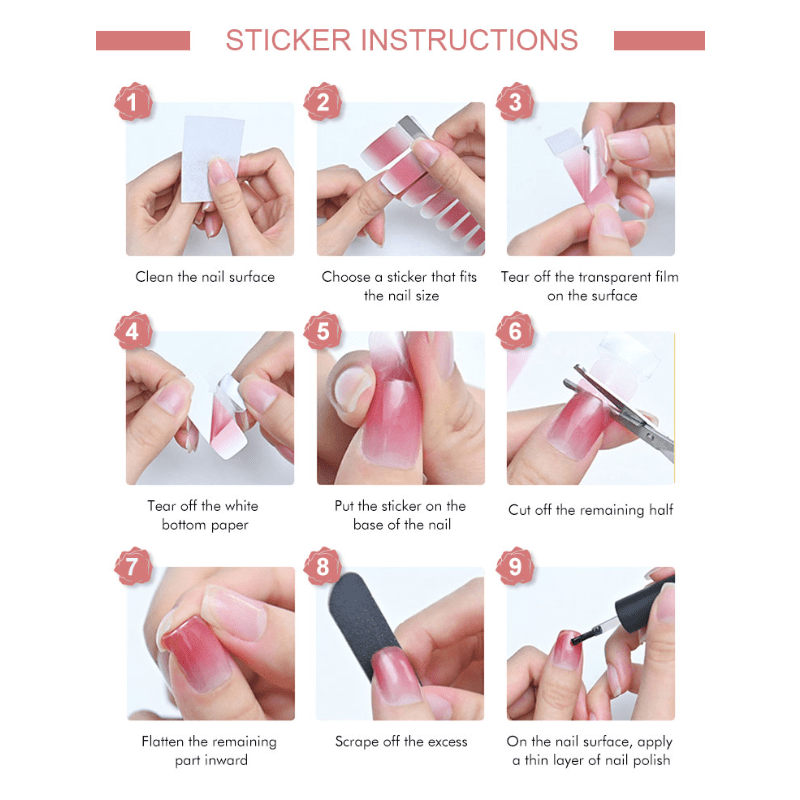 STICKER INSTRUCTIONS

1
Clean the nail surface

2
Choose a sticker that fits the nail size

3
Tear off the transparent film on the surface

4
Tear off the white bottom paper

5
Put the sticker on the base of the nail

6
Cut off the remaining half

7
Flatten the remaining part inward

8
Scrape off the excess

9
On the nail surface, apply a thin layer of nail polish