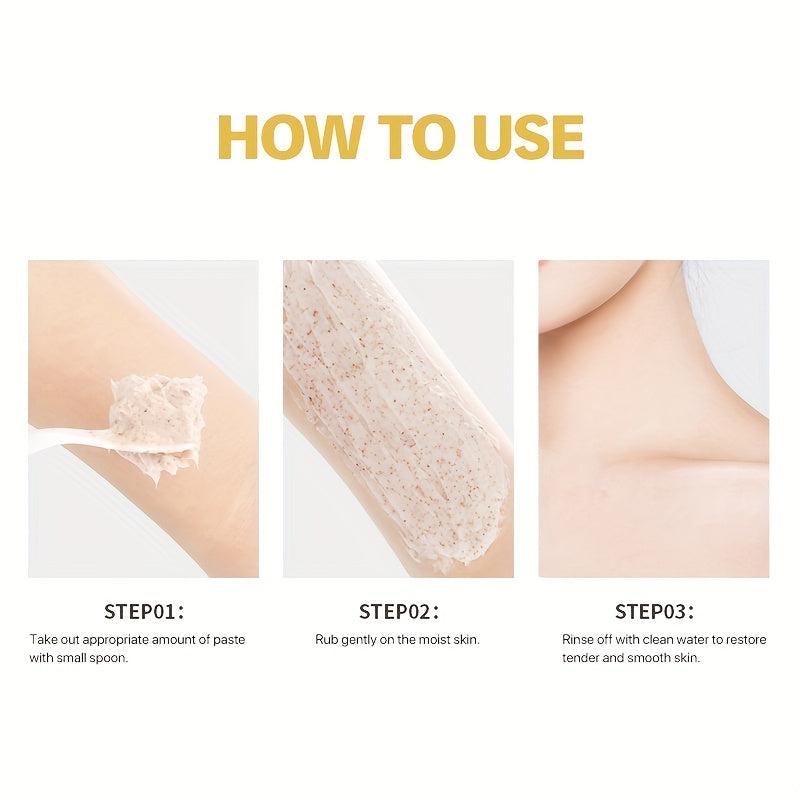 HOW TO USE

STEP01:

Take out appropriate amount of paste with small spoon.

STEP02:

Rub gently on the moist skin.

STEP03:

Rinse off with clean water to restore tender and smooth skin.