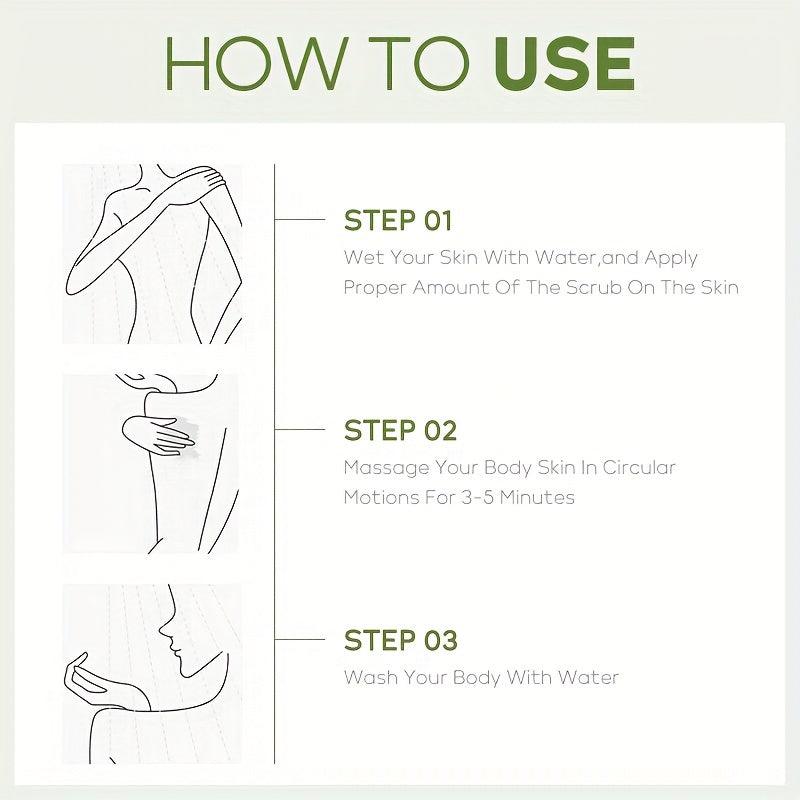 HOW TO USE

STEP 01
Wet Your Skin With Water,and Apply Proper Amount Of The Scrub On The Skin

STEP 02
Massage Your Body Skin In Circular Motions For 3-5 Minutes

STEP 03
Wash Your Body With Water