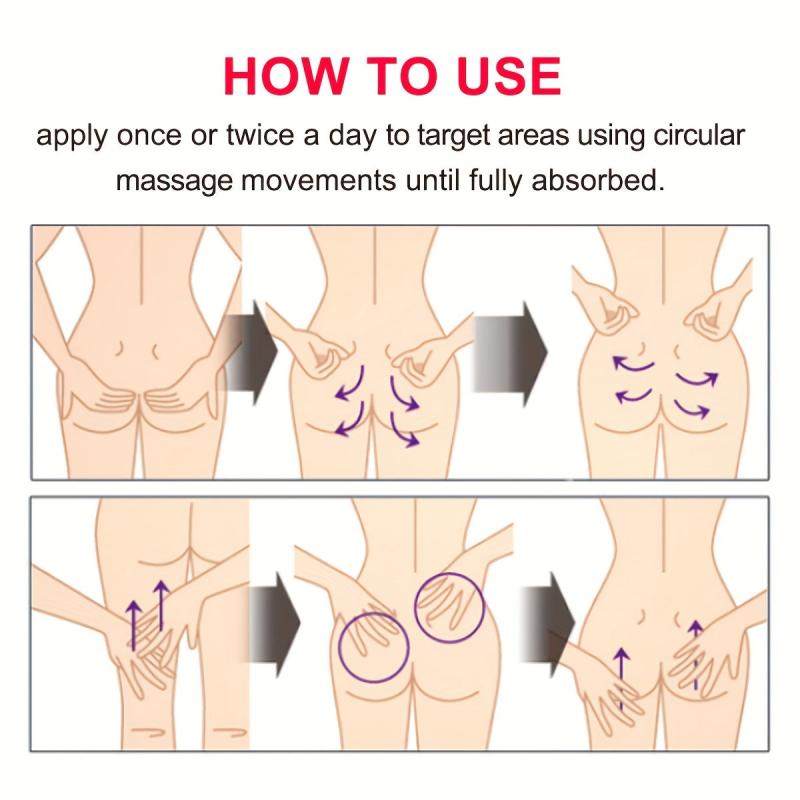 HOW TO USE

apply once or twice a day to target areas using circular massage movements until fully absorbed.