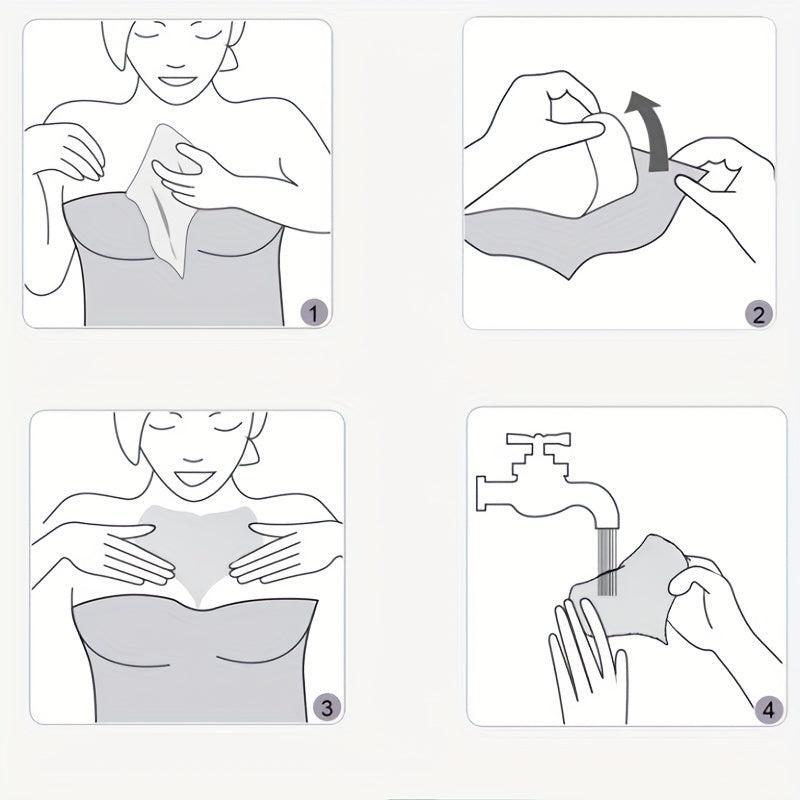 1

2

3

4