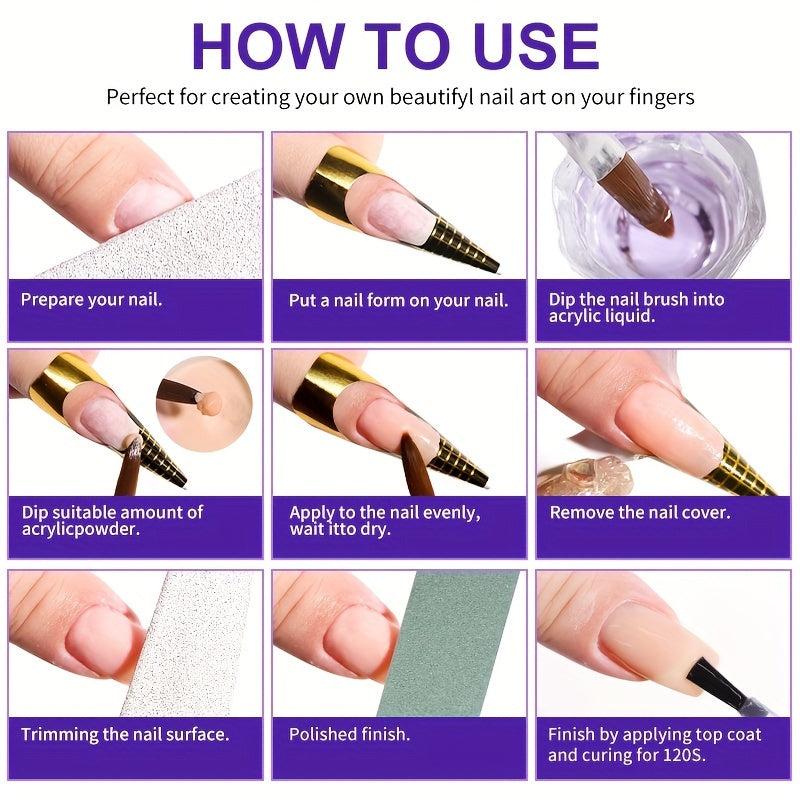 HOW TO USE

Perfect for creating your own beautifyl nail art on your fingers

Prepare your nail.

Put a nail form on your nail.

Dip the nail brush into acrylic liquid.

Dip suitable amount of acrylicpowder.

Apply to the nail evenly, wait itto dry.

Remove the nail cover.

Trimming the nail surface.

Polished finish.

Finish by applying top coat and curing for 120S.