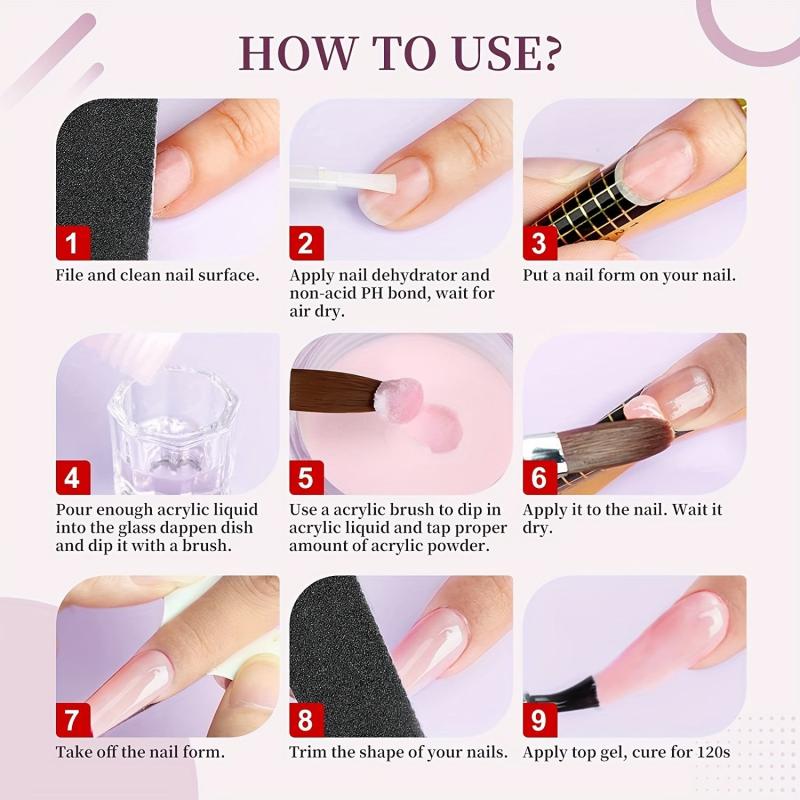 HOW TO USE?

1
File and clean nail surface.

2
Apply nail dehydrator and non-acid PH bond, wait for air dry.

3
Put a nail form on your nail.

4
Pour enough acrylic liquid into the glass dappen dish and dip it with a brush.

5
Use a acrylic brush to dip in acrylic liquid and tap proper amount of acrylic powder.

6
Apply it to the nail. Wait it dry.

7
Take off the nail form.

8
Trim the shape of your nails.

9
Apply top gel, cure for 120s