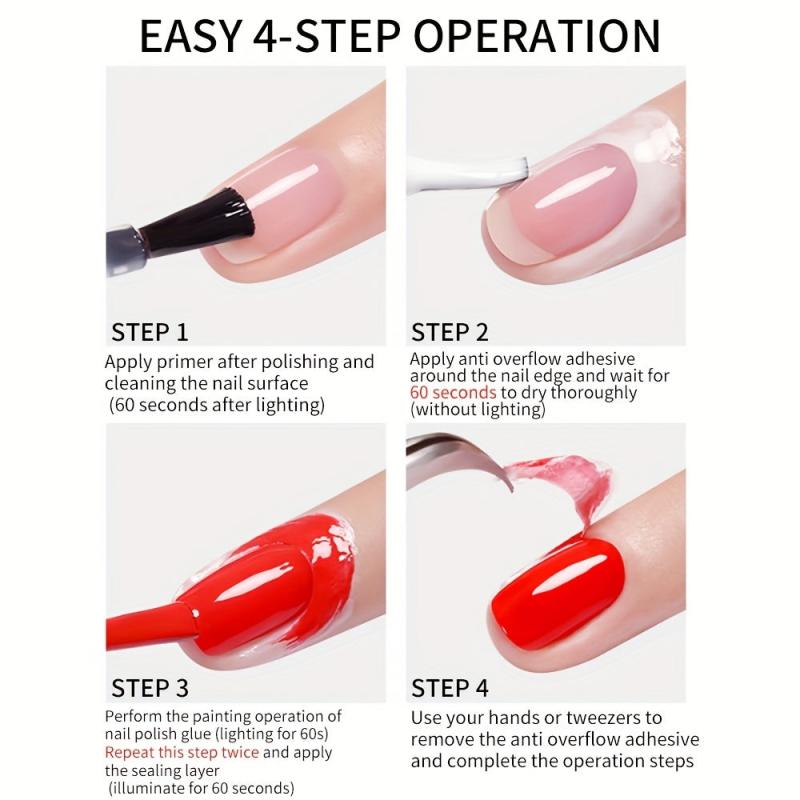 EASY 4-STEP OPERATION

STEP 1
Apply primer after polishing and cleaning the nail surface
(60 seconds after lighting)

STEP 2
Apply anti overflow adhesive around the nail edge and wait for 60 seconds to dry thoroughly (without lighting)

STEP 3
Perform the painting operation of nail polish glue (lighting for 60s)
Repeat this step twice and apply the sealing layer
(illuminate for 60 seconds)

STEP 4
Use your hands or tweezers to remove the anti overflow adhesive and complete the operation steps