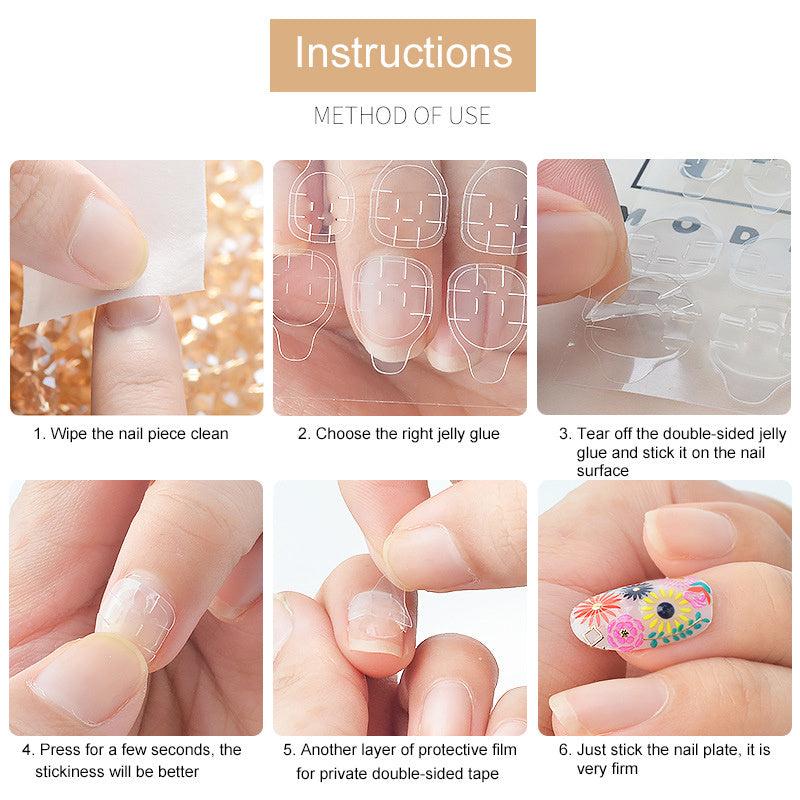 Instructions

METHOD OF USE

1. Wipe the nail piece clean

2. Choose the right jelly glue

3. Tear off the double-sided jelly glue and stick it on the nail surface

4. Press for a few seconds, the stickiness will be better

5. Another layer of protective film for private double-sided tape

6. Just stick the nail plate, it is very firm