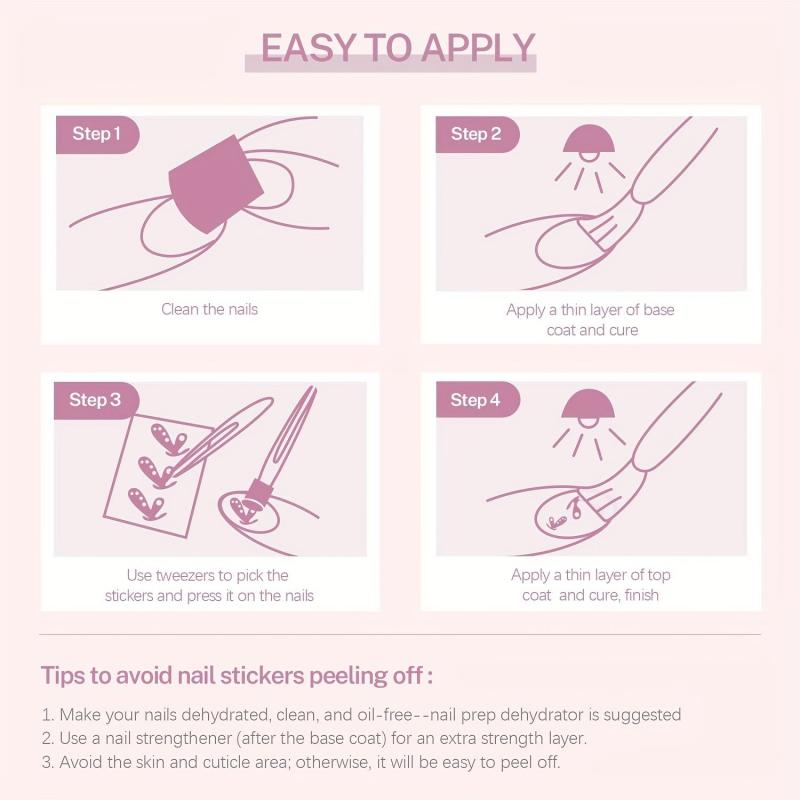 EASY TO APPLY

Step 1

Clean the nails

Step 2

Apply a thin layer of base coat and cure

Step 3

Use tweezers to pick the stickers and press it on the nails

Step 4

Apply a thin layer of top coat and cure, finish

Tips to avoid nail stickers peeling off :

1. Make your nails dehydrated, clean, and oil-free--nail prep dehydrator is suggested
2. Use a nail strengthener (after the base coat) for an extra strength layer.
3. Avoid the skin and cuticle area; otherwise, it will be easy to peel off.