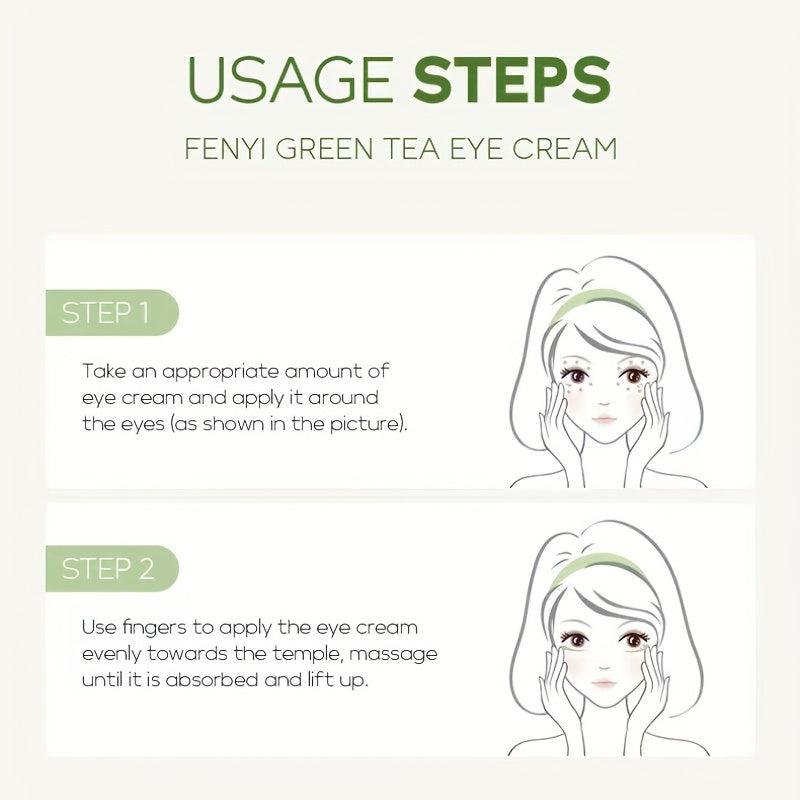 USAGE STEPS

FENYI GREEN TEA EYE CREAM

STEP 1

Take an appropriate amount of eye cream and apply it around the eyes (as shown in the picture).

STEP 2

Use fingers to apply the eye cream evenly towards the temple, massage until it is absorbed and lift up.