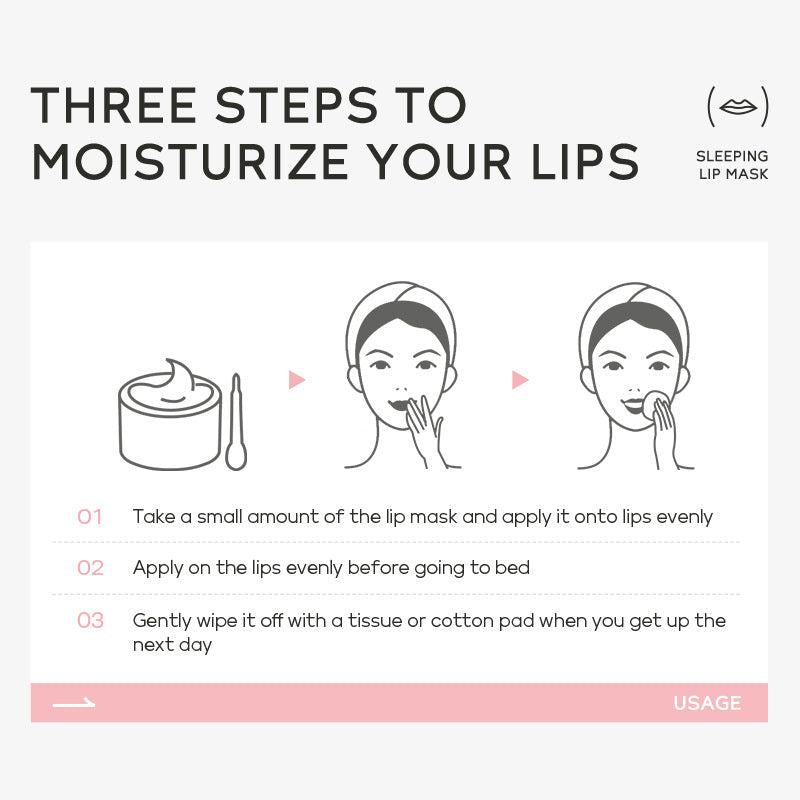 THREE STEPS TO MOISTURIZE YOUR LIPS

SLEEPING LIP MASK

01 Take a small amount of the lip mask and apply it onto lips evenly

02 Apply on the lips evenly before going to bed

03 Gently wipe it off with a tissue or cotton pad when you get up the next day

USAGE