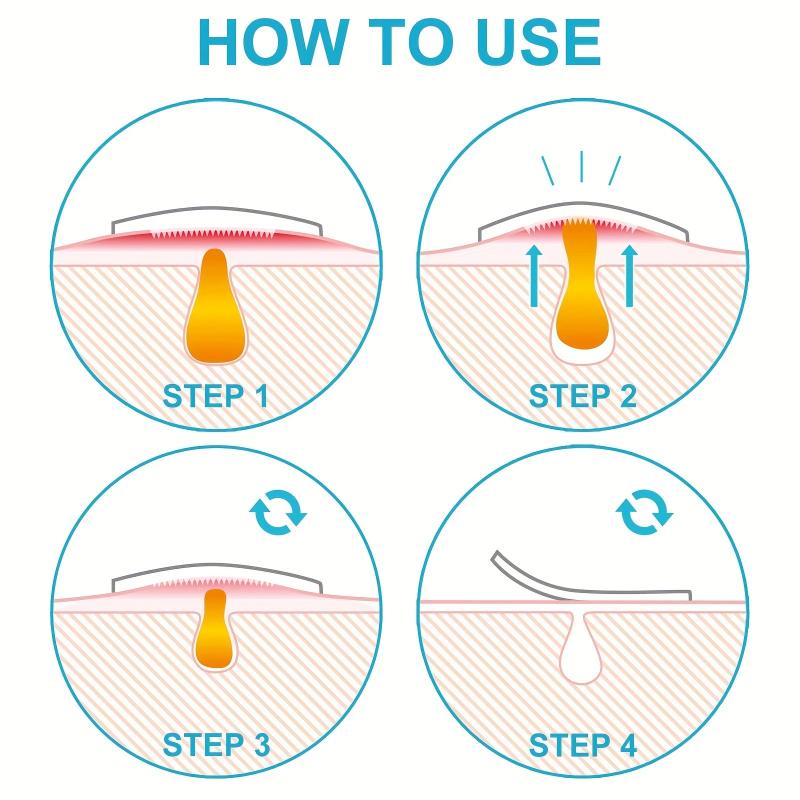 HOW TO USE

STEP 1

STEP 2

STEP 3

STEP 4