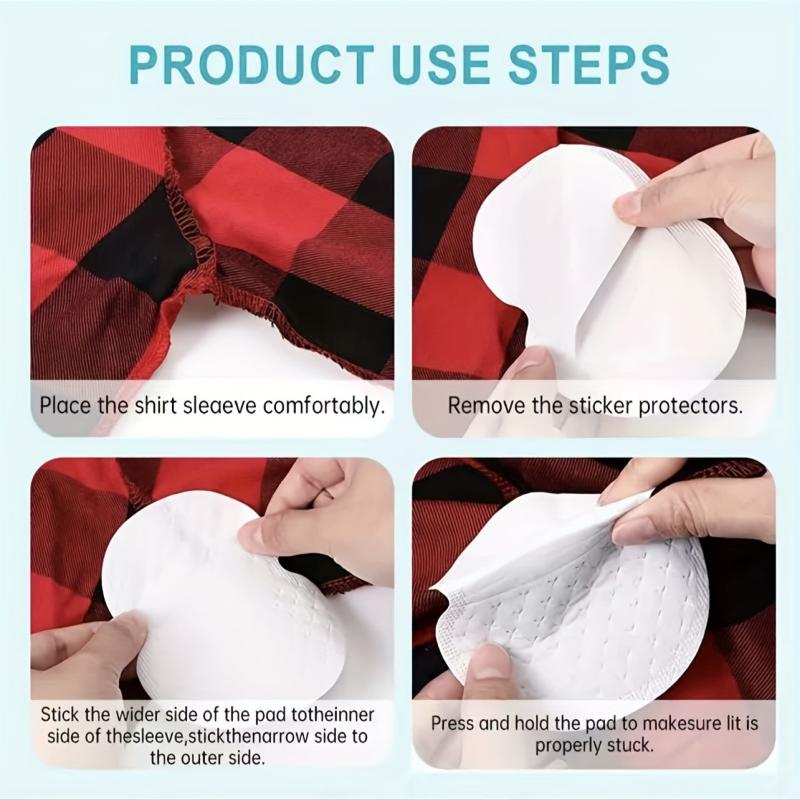 PRODUCT USE STEPS

Place the shirt sleaeve comfortably.

Remove the sticker protectors.

Stick the wider side of the pad totheinner side of thesleeve,stickthenarrow side to the outer side.

Press and hold the pad to makesure lit is properly stuck.