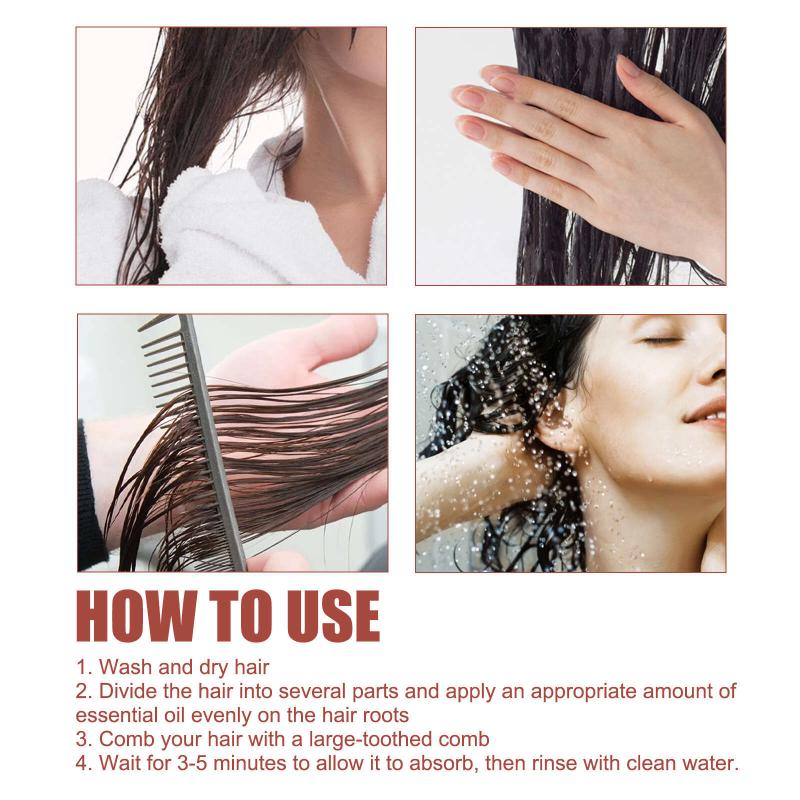 HOW TO USE

1. Wash and dry hair
2. Divide the hair into several parts and apply an appropriate amount of essential oil evenly on the hair roots
3. Comb your hair with a large-toothed comb
4. Wait for 3-5 minutes to allow it to absorb, then rinse with clean water.