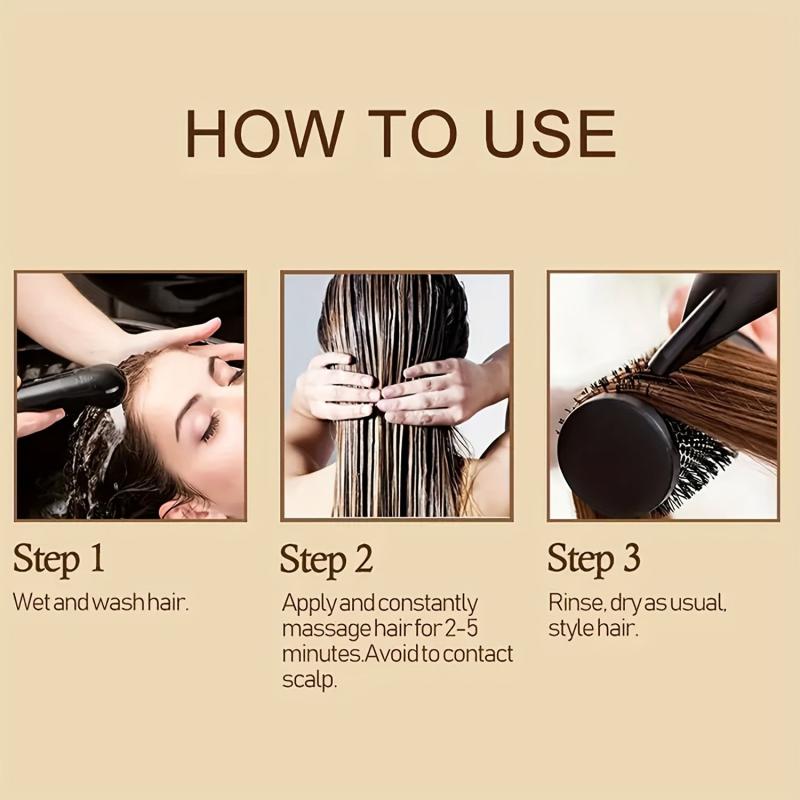 HOW TO USE

Step 1

Wet and wash hair.

Step 2

Apply and constantly massage hair for 2-5 minutes.Avoid to contact scalp.

Step 3

Rinse, dry as usual, style hair.