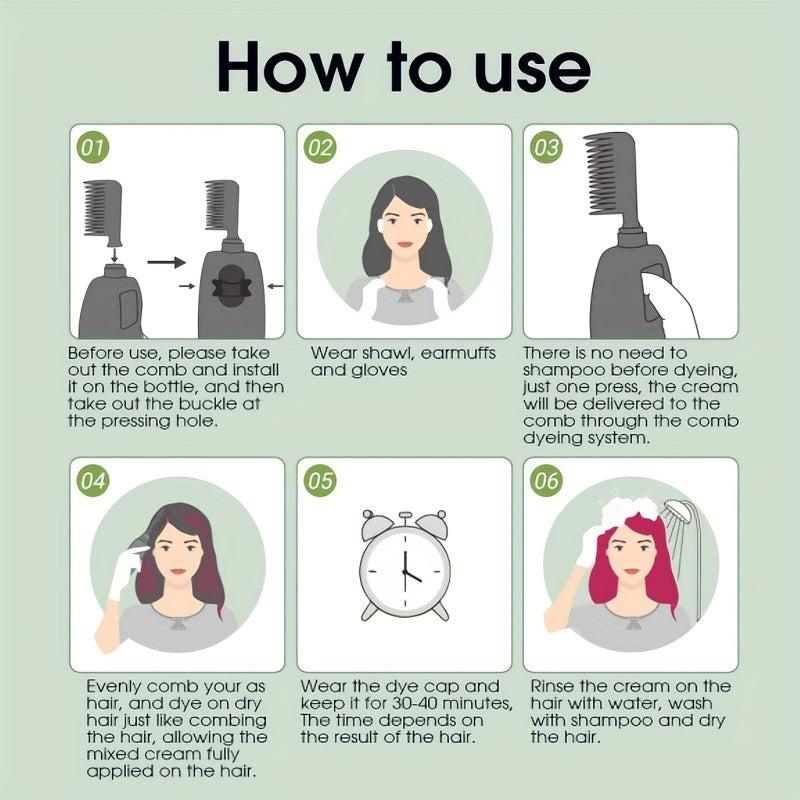 How to use

01

Before use, please take out the comb and install it on the bottle, and then take out the buckle at the pressing hole.

02

Wear shawl, earmuffs and gloves

03

There is no need to shampoo before dyeing, just one press, the cream will be delivered to the comb through the comb dyeing system.

04

Evenly comb your as hair, and dye on dry hair just like combing the hair, allowing the mixed cream fully applied on the hair.

05

Wear the dye cap and keep it for 30-40 minutes, The time depends on the result of the hair.

06

Rinse the cream on the hair with water, wash with shampoo and dry the hair.