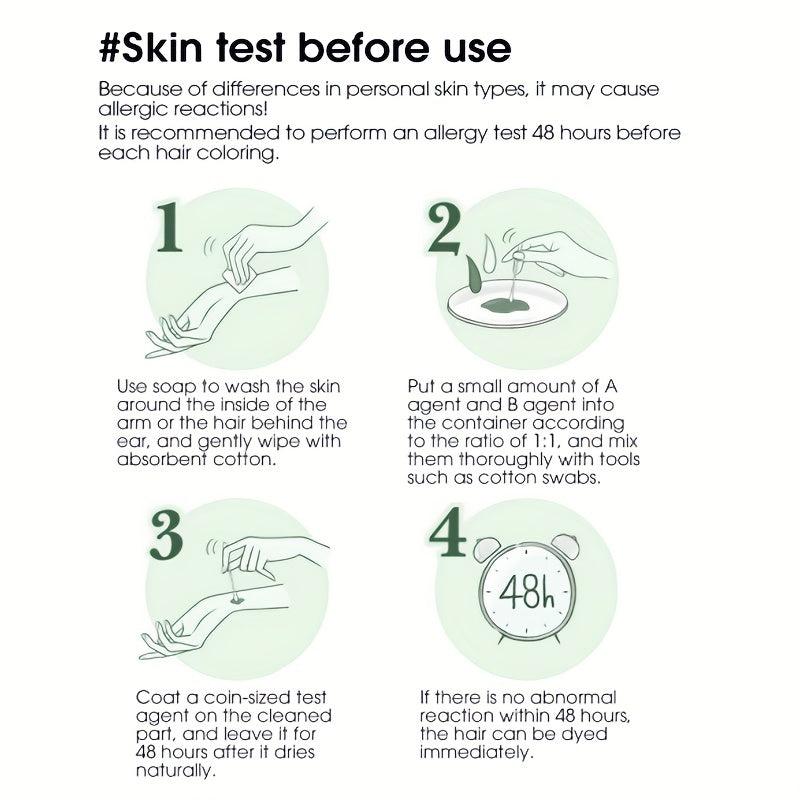 #Skin test before use

Because of differences in personal skin types, it may cause allergic reactions!
It is recommended to perform an allergy test 48 hours before each hair coloring.

1

Use soap to wash the skin around the inside of the arm or the hair behind the ear, and gently wipe with absorbent cotton.

2

Put a small amount of A agent and B agent into the container according to the ratio of 1:1, and mix them thoroughly with tools such as cotton swabs.

3

Coat a coin-sized test agent on the cleaned part, and leave it for 48 hours after it dries naturally.

4

48h

If there is no abnormal reaction within 48 hours, the hair can be dyed immediately.