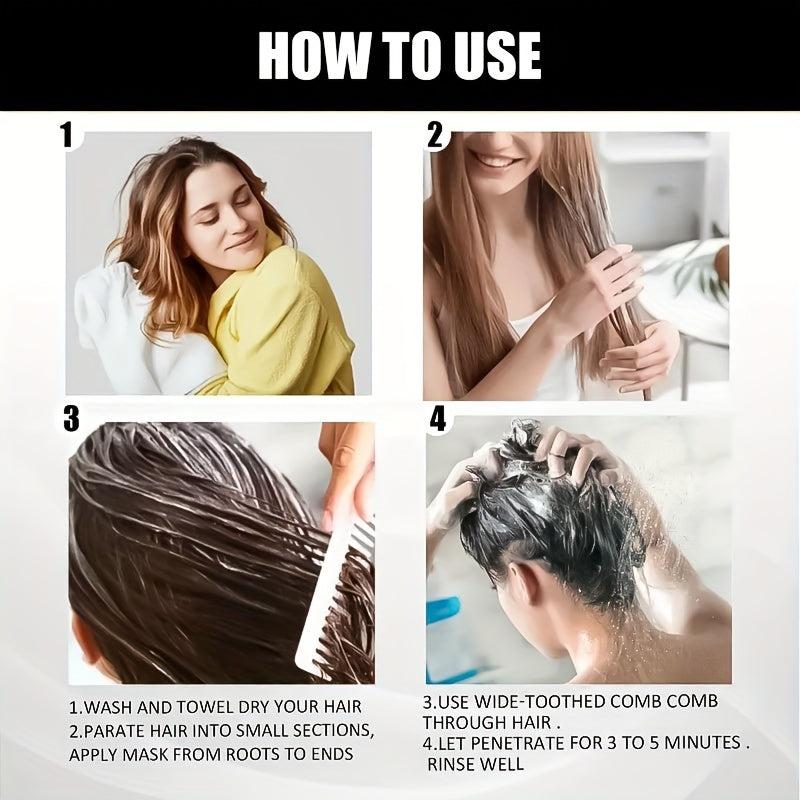 HOW TO USE

1

2

3

4

1.WASH AND TOWEL DRY YOUR HAIR
2.PARATE HAIR INTO SMALL SECTIONS, APPLY MASK FROM ROOTS TO ENDS

3.USE WIDE-TOOTHED COMB COMB THROUGH HAIR .
4.LET PENETRATE FOR 3 TO 5 MINUTES . RINSE WELL