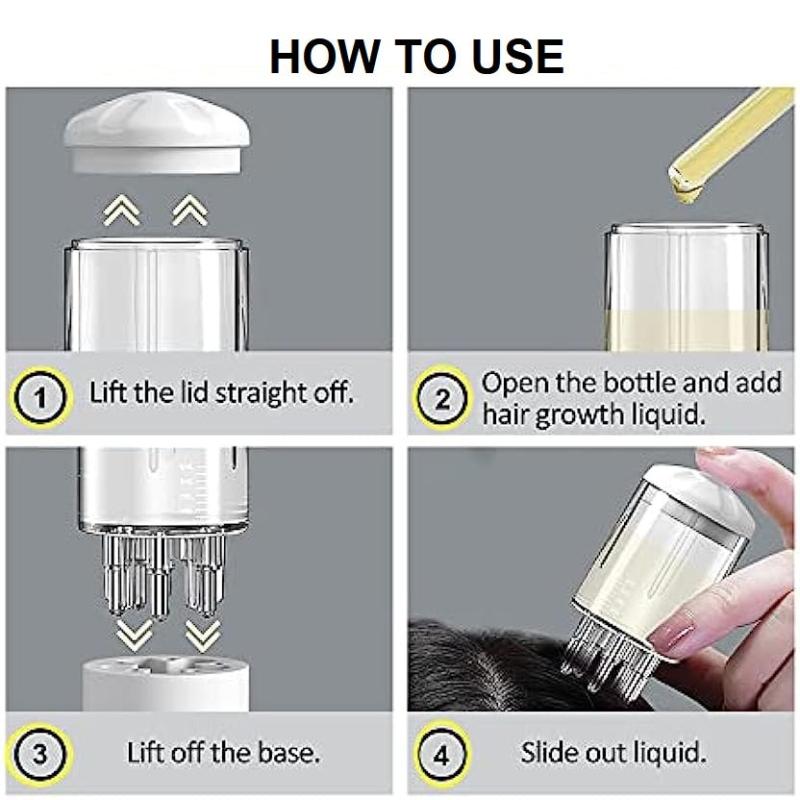 HOW TO USE

1 Lift the lid straight off.

2 Open the bottle and add hair growth liquid.

3 Lift off the base.

4 Slide out liquid.