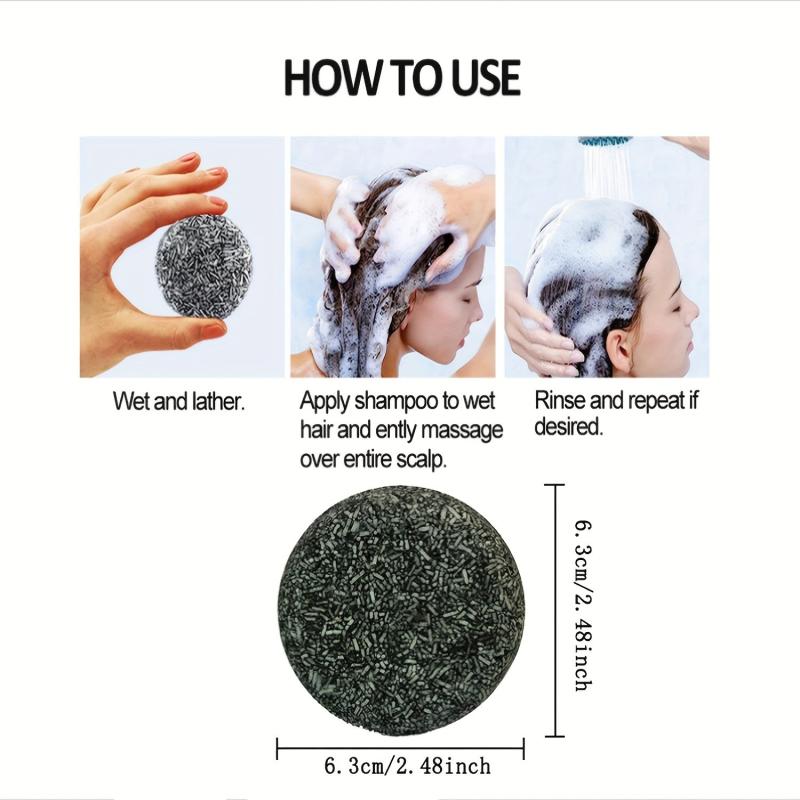 HOW TO USE

Wet and lather.

Apply shampoo to wet hair and ently massage over entire scalp.

Rinse and repeat if desired.

6.3cm/2.48inch

6.3cm/2.48inch