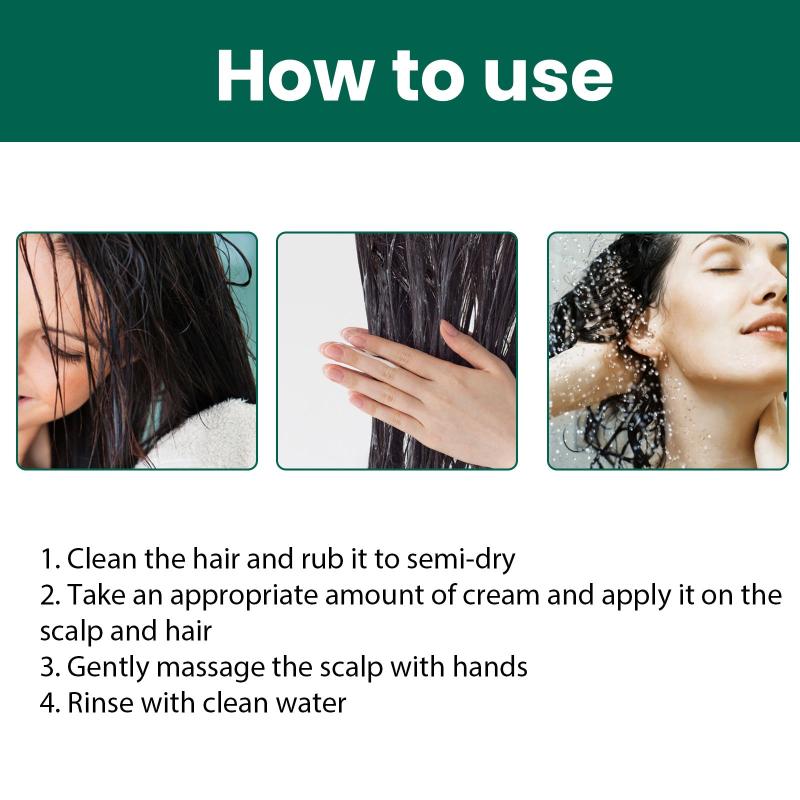 How to use

1. Clean the hair and rub it to semi-dry
2. Take an appropriate amount of cream and apply it on the scalp and hair
3. Gently massage the scalp with hands
4. Rinse with clean water