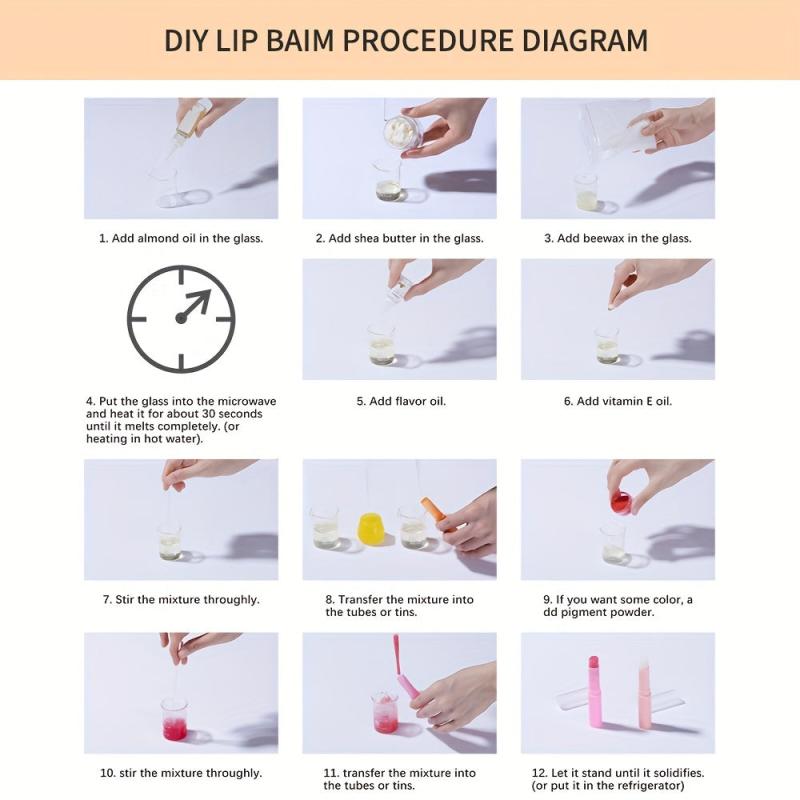 DIY LIP BAIM PROCEDURE DIAGRAM

1. Add almond oil in the glass.

2. Add shea butter in the glass.

3. Add beewax in the glass.

4. Put the glass into the microwave and heat it for about 30 seconds until it melts completely. (or heating in hot water).

5. Add flavor oil.

6. Add vitamin E oil.

7. Stir the mixture throughly.

8. Transfer the mixture into the tubes or tins.

9. If you want some color, a dd pigment powder.

10. stir the mixture throughly.

11. transfer the mixture into the tubes or tins.

12. Let it stand until it solidifies. (or put it in the refrigerator)