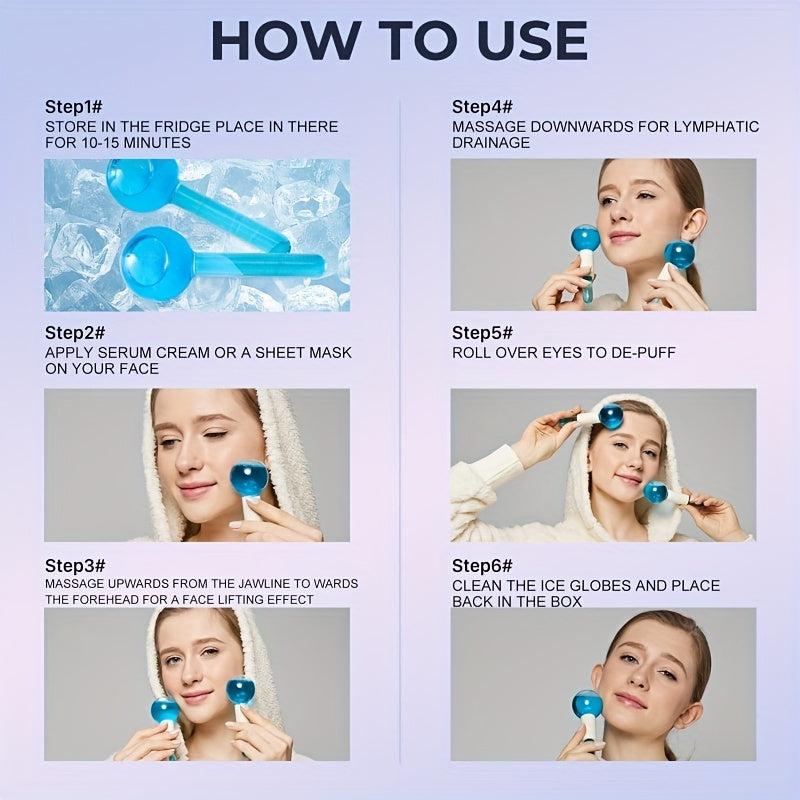 HOW TO USE

Step1#
STORE IN THE FRIDGE PLACE IN THERE FOR 10-15 MINUTES

Step2#
APPLY SERUM CREAM OR A SHEET MASK ON YOUR FACE

Step3#
MASSAGE UPWARDS FROM THE JAWLINE TO WARDS THE FOREHEAD FOR A FACE LIFTING EFFECT

Step4#
MASSAGE DOWNWARDS FOR LYMPHATIC DRAINAGE

Step5#
ROLL OVER EYES TO DE-PUFF

Step6#
CLEAN THE ICE GLOBES AND PLACE BACK IN THE BOX