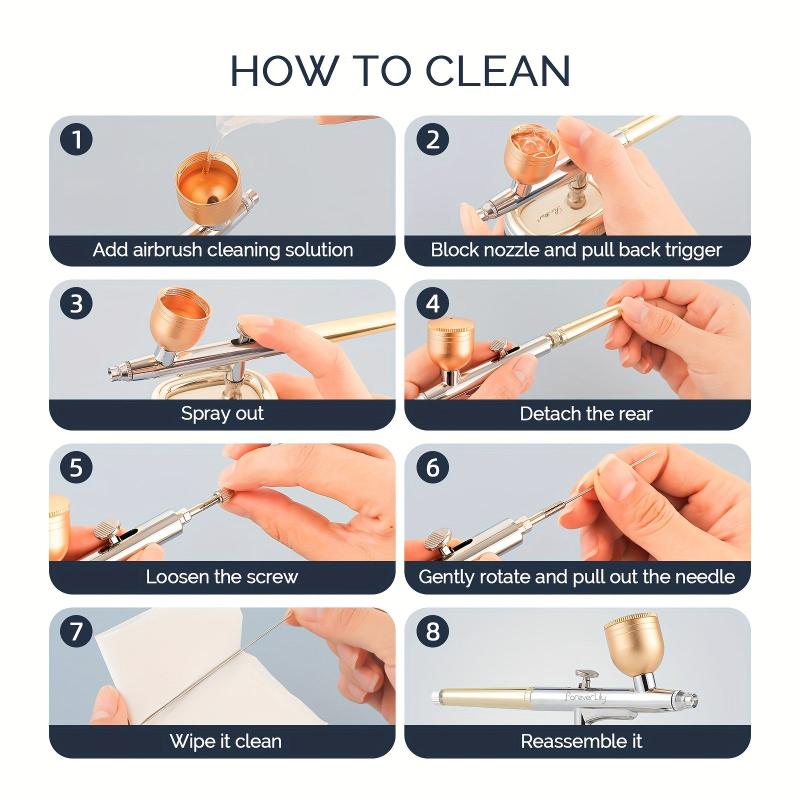 HOW TO CLEAN

1
Add airbrush cleaning solution

2
Block nozzle and pull back trigger

3
Spray out

4
Detach the rear

5
Loosen the screw

6
Gently rotate and pull out the needle

7
Wipe it clean

8
ForeverLily
Reassemble it