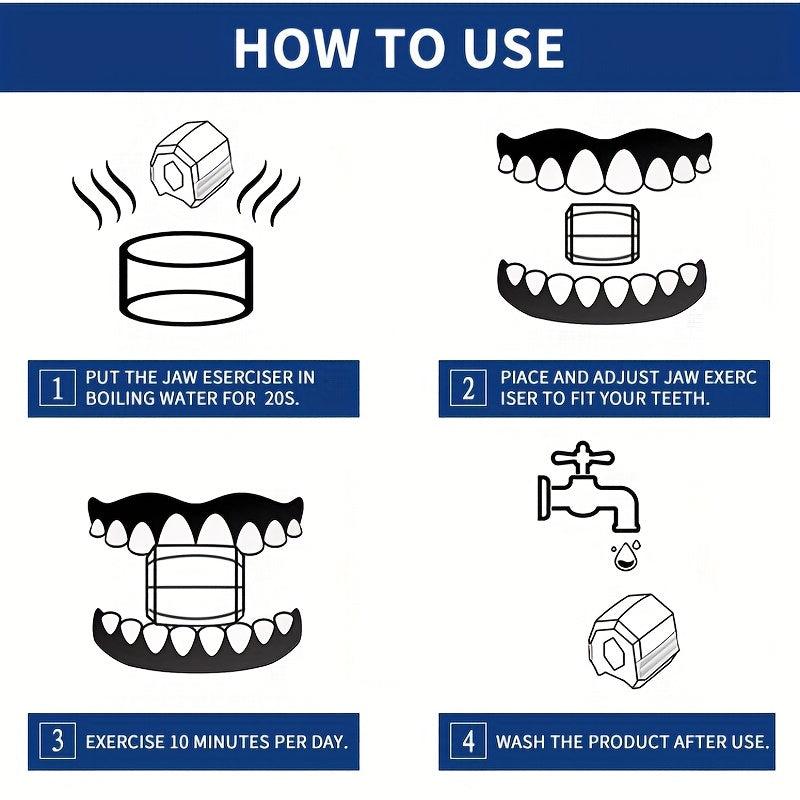 HOW TO USE

1 PUT THE JAW ESERCISER IN BOILING WATER FOR 20S.

2 PIACE AND ADJUST JAW EXERC ISER TO FIT YOUR TEETH.

3 EXERCISE 10 MINUTES PER DAY.

4 WASH THE PRODUCT AFTER USE.