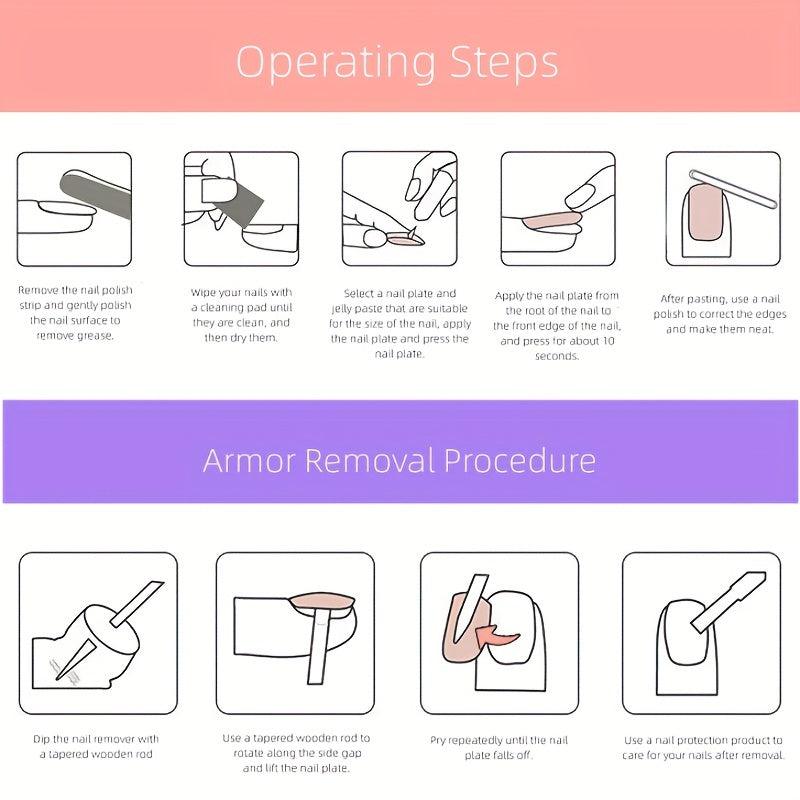 Operating Steps

Remove the nail polish strip and gently polish the nail surface to remove grease.

Wipe your nails with a cleaning pad until they are clean, and then dry them.

Select a nail plate and jelly paste that are suitable for the size of the nail, apply the nail plate and press the nail plate.

Apply the nail plate from the root of the nail to the front edge of the nail, and press for about 10 seconds.

After pasting, use a nail polish to correct the edges and make them neat.

Armor Removal Procedure

Dip the nail remover with a tapered wooden rod

Use a tapered wooden rod to rotate along the side gap and lift the nail plate.

Pry repeatedly until the nail plate falls off.

Use a nail protection product to care for your nails after removal.