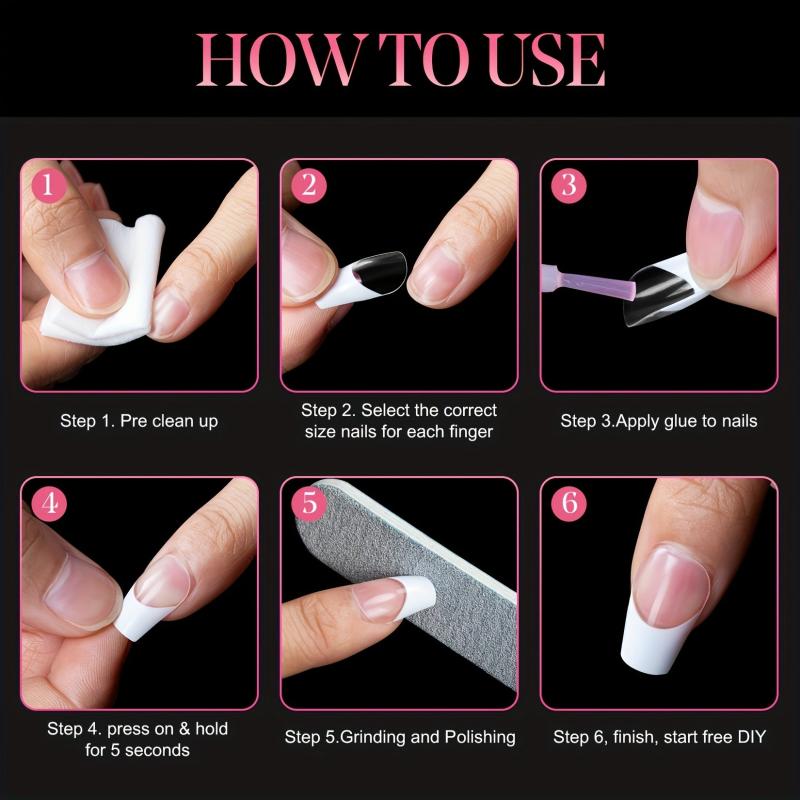 HOW TO USE

1

Step 1. Pre clean up

2

Step 2. Select the correct size nails for each finger

3

Step 3.Apply glue to nails

4

Step 4. press on & hold for 5 seconds

5

Step 5.Grinding and Polishing

6

Step 6, finish, start free DIY