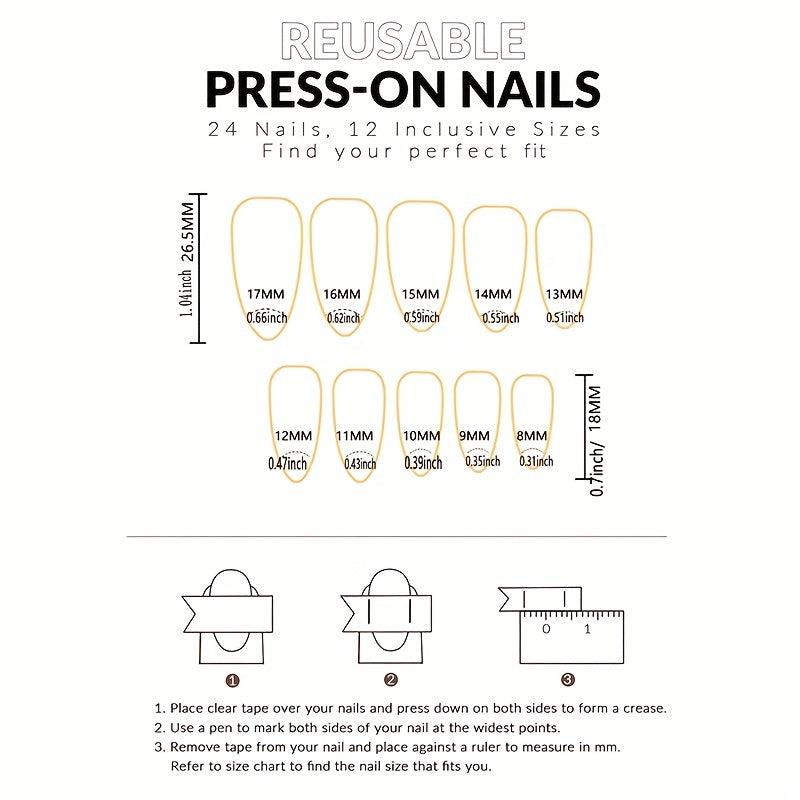 REUSABLE
PRESS-ON NAILS
24 Nails, 12 Inclusive Sizes
Find your perfect fit

1.04inch 26.5MM

17MM
0.66inch

16MM
0.62inch

15MM
0.59inch

14MM
0.55inch

13MM
0.51inch

12MM
0.47inch

11MM
0.43inch

10MM
0.39inch

9MM
0.35inch

8MM
0.31inch

0.7inch/ 18MM

0 1

1 2 3

1. Place clear tape over your nails and press down on both sides to form a crease.
2. Use a pen to mark both sides of your nail at the widest points.
3. Remove tape from your nail and place against a ruler to measure in mm. Refer to size chart to find the nail size that fits you.