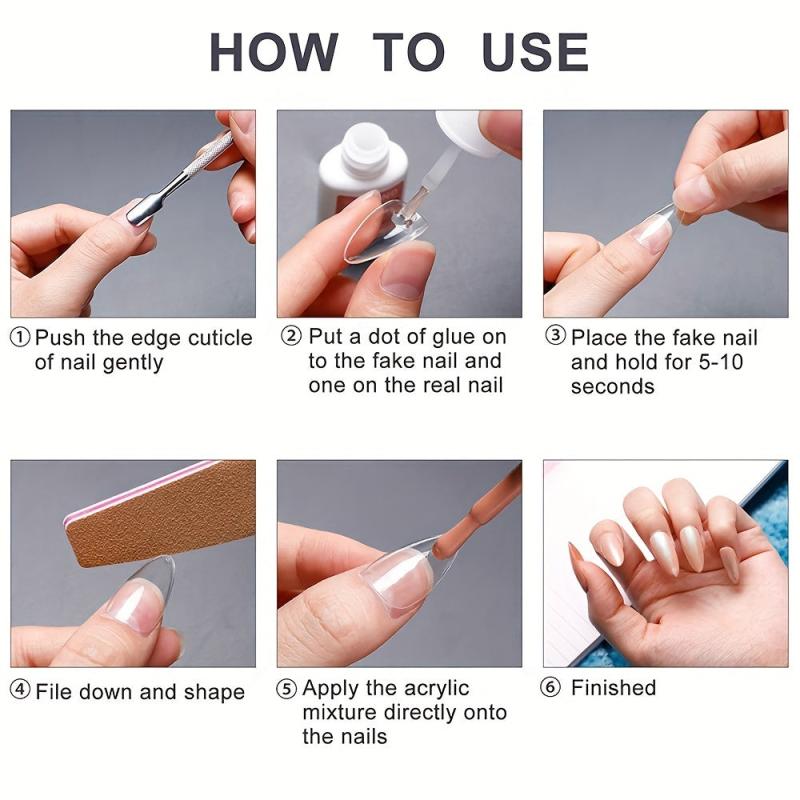 HOW TO USE

① Push the edge cuticle of nail gently

② Put a dot of glue on to the fake nail and one on the real nail

③ Place the fake nail and hold for 5-10 seconds

④ File down and shape

⑤ Apply the acrylic mixture directly onto the nails

⑥ Finished