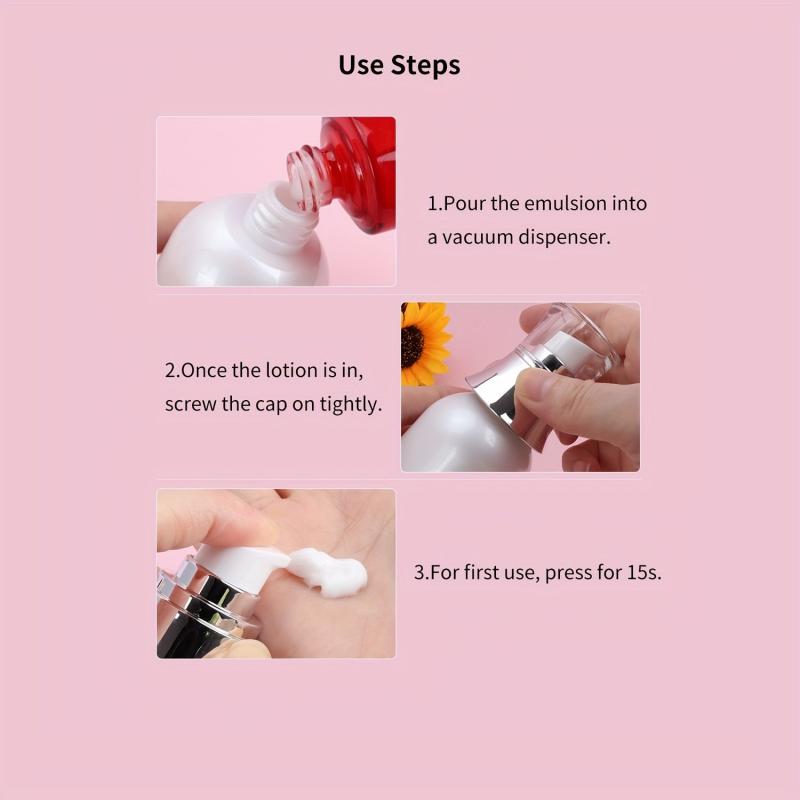 Use Steps

1.Pour the emulsion into a vacuum dispenser.

2.Once the lotion is in, screw the cap on tightly.

3.For first use, press for 15s.