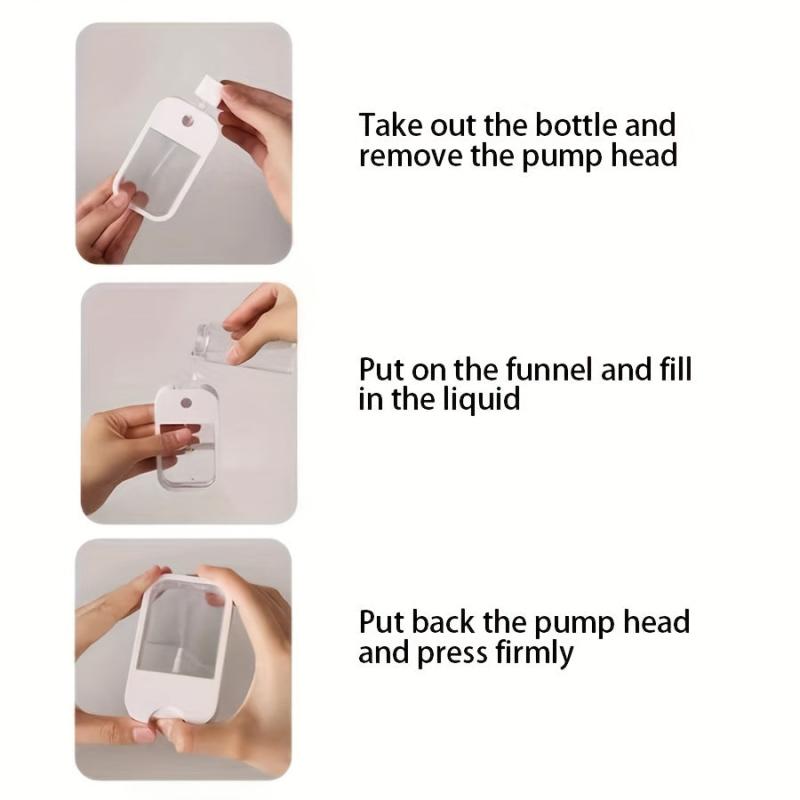 Take out the bottle and remove the pump head

Put on the funnel and fill in the liquid

Put back the pump head and press firmly