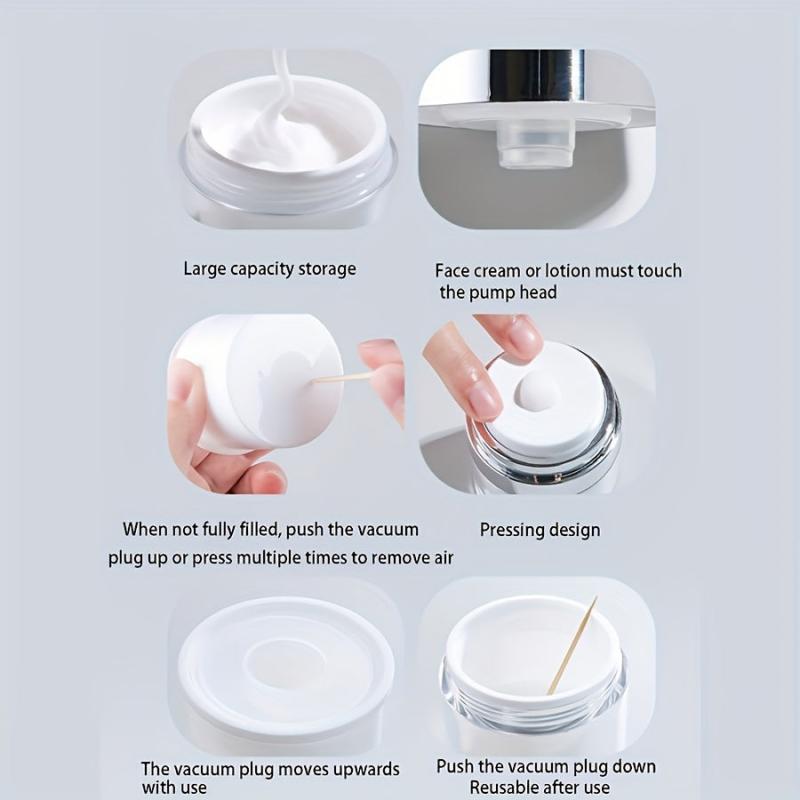 Large capacity storage

Face cream or lotion must touch the pump head

When not fully filled, push the vacuum plug up or press multiple times to remove air

Pressing design

The vacuum plug moves upwards with use

Push the vacuum plug down
Reusable after use