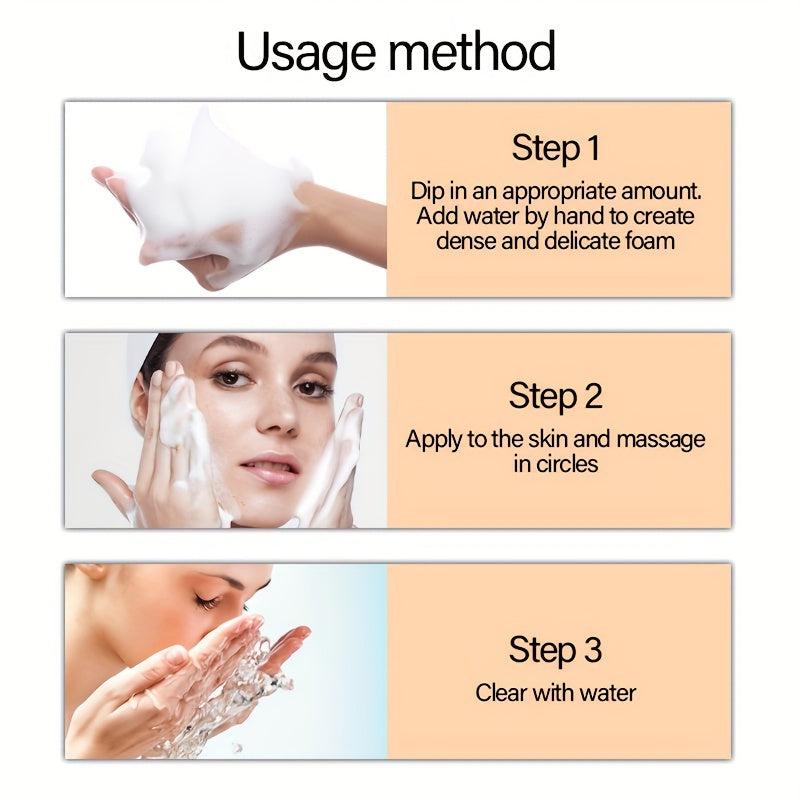 Usage method

Step 1

Dip in an appropriate amount. Add water by hand to create dense and delicate foam

Step 2

Apply to the skin and massage in circles

Step 3

Clear with water