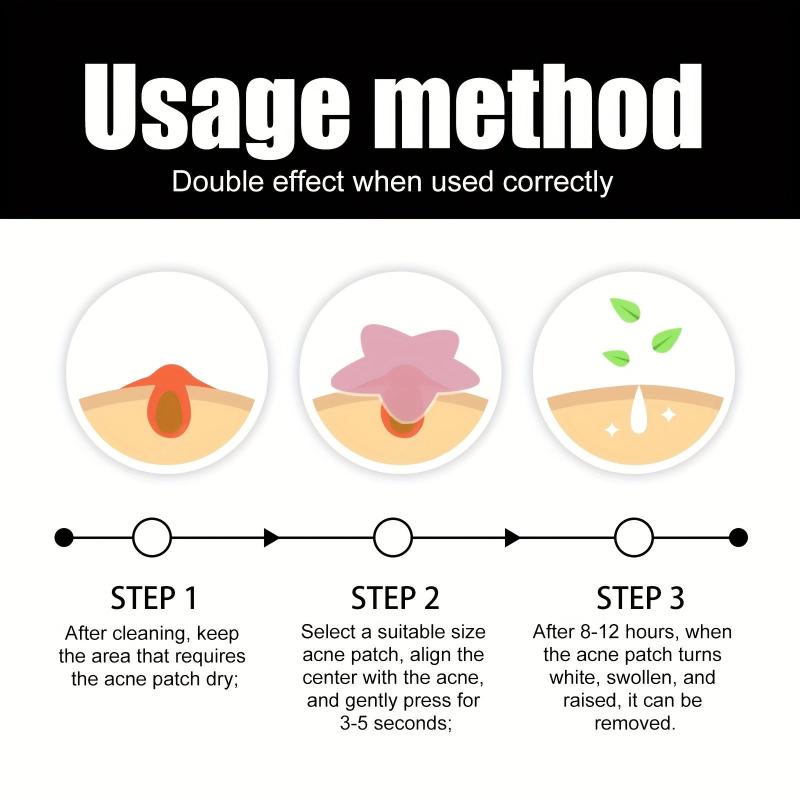 Usage method

Double effect when used correctly

STEP 1

After cleaning, keep the area that requires the acne patch dry;

STEP 2

Select a suitable size acne patch, align the center with the acne, and gently press for 3-5 seconds;

STEP 3

After 8-12 hours, when the acne patch turns white, swollen, and raised, it can be removed.