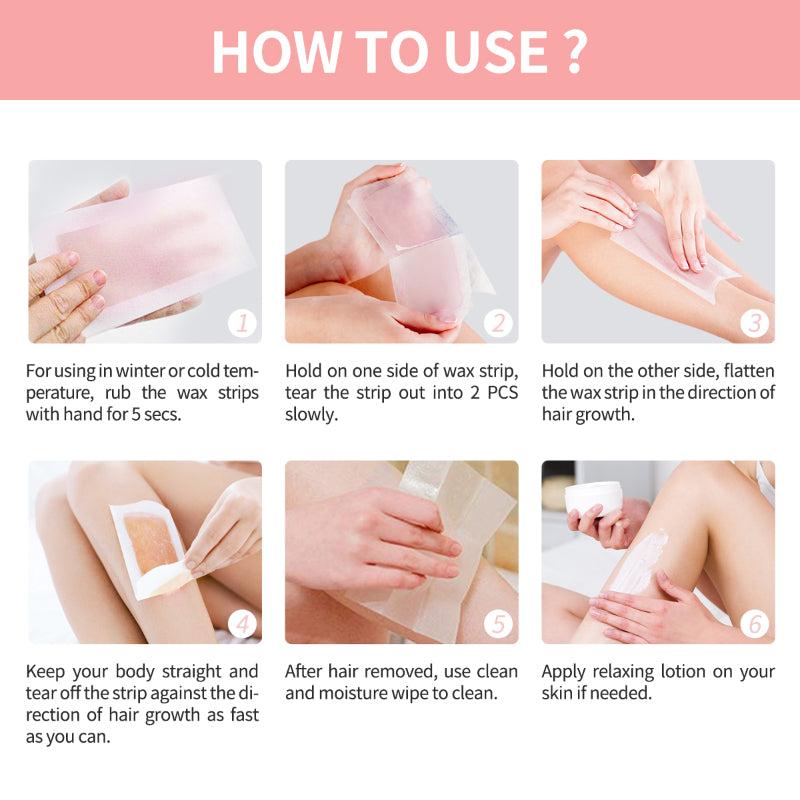 HOW TO USE ?

1

For using in winter or cold temperature, rub the wax strips with hand for 5 secs.

2

Hold on one side of wax strip, tear the strip out into 2 PCS slowly.

3

Hold on the other side, flatten the wax strip in the direction of hair growth.

4

Keep your body straight and tear off the strip against the direction of hair growth as fast as you can.

5

After hair removed, use clean and moisture wipe to clean.

6

Apply relaxing lotion on your skin if needed.