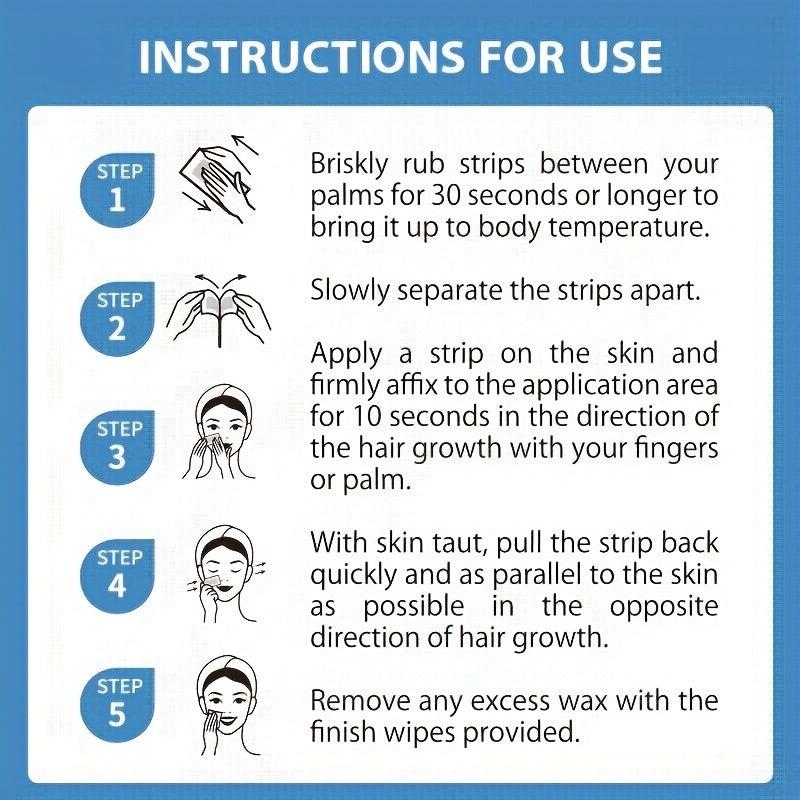 INSTRUCTIONS FOR USE

STEP 1

Briskly rub strips between your palms for 30 seconds or longer to bring it up to body temperature.

STEP 2

Slowly separate the strips apart.

STEP 3

Apply a strip on the skin and firmly affix to the application area for 10 seconds in the direction of the hair growth with your fingers or palm.

STEP 4

With skin taut, pull the strip back quickly and as parallel to the skin as possible in the opposite direction of hair growth.

STEP 5

Remove any excess wax with the finish wipes provided.