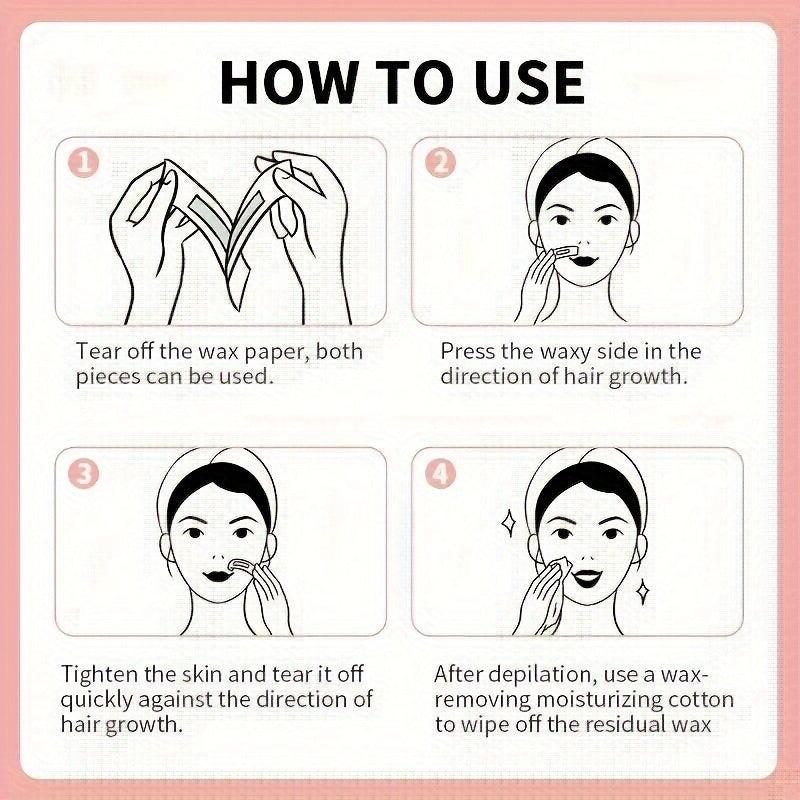 HOW TO USE

1

Tear off the wax paper, both pieces can be used.

2

Press the waxy side in the direction of hair growth.

3

Tighten the skin and tear it off quickly against the direction of hair growth.

4

After depilation, use a wax-removing moisturizing cotton to wipe off the residual wax