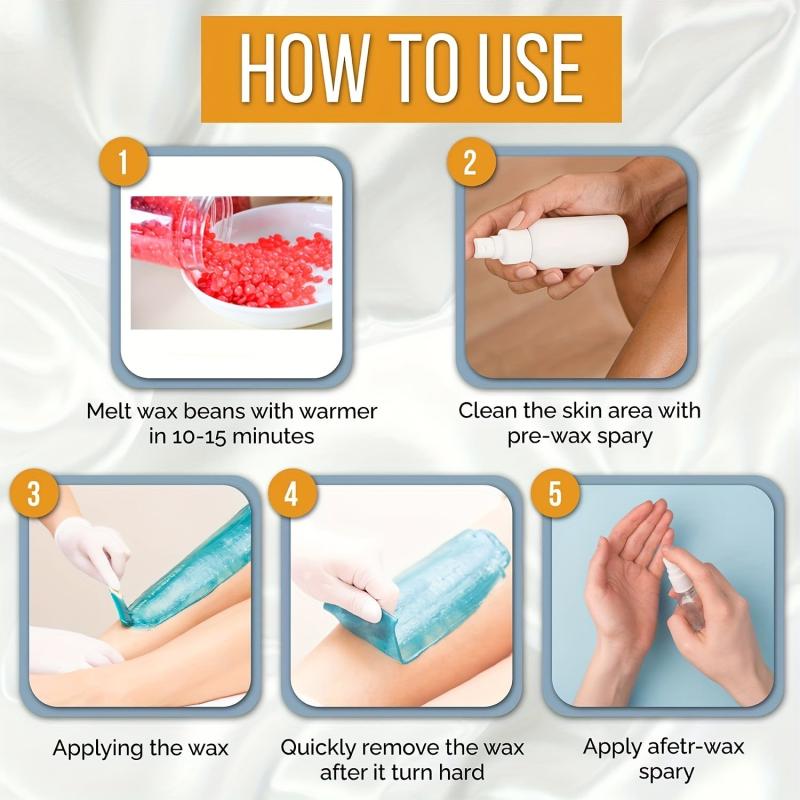 HOW TO USE

1

Melt wax beans with warmer in 10-15 minutes

2

Clean the skin area with pre-wax spary

3

Applying the wax

4

Quickly remove the wax after it turn hard

5

Apply afetr-wax spary